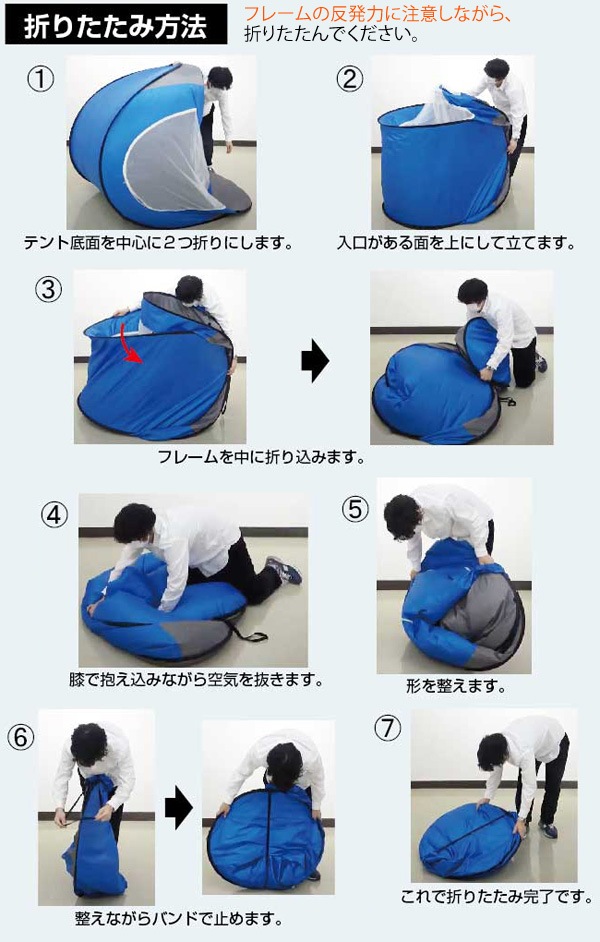 折りたたみ方法

フレームの反発力に注意しながら、折りたたんでください。

①
テント底面を中心に２つ折りにします。

②
入口がある面を上にして立てます。

③
フレームを中に折り込みます。

④
膝で抱え込みながら空気を抜きます。

⑤
形を整えます。

⑥
整えながらバンドで止めます。

⑦
これで折りたたみ完了です。