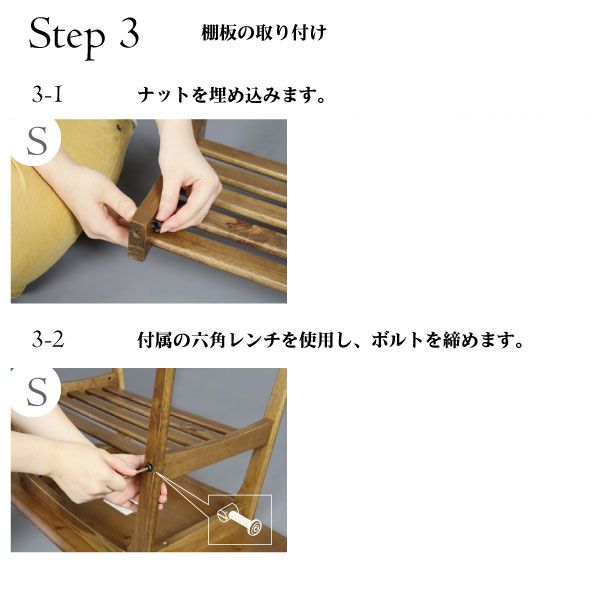 Step 3 棚板の取り付け

3-1 ナットを埋め込みます。

S

3-2 付属の六角レンチを使用し、ボルトを締めます。

S