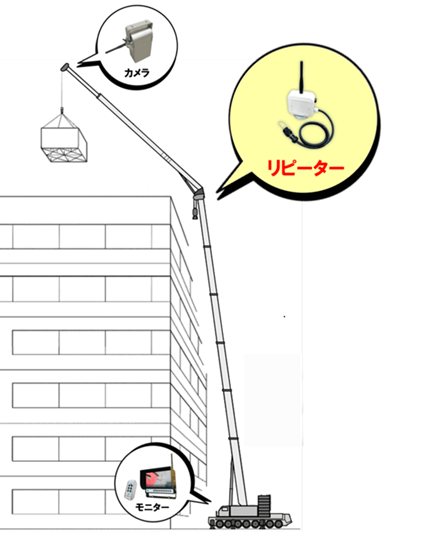 カメラ

リピーター

モニター