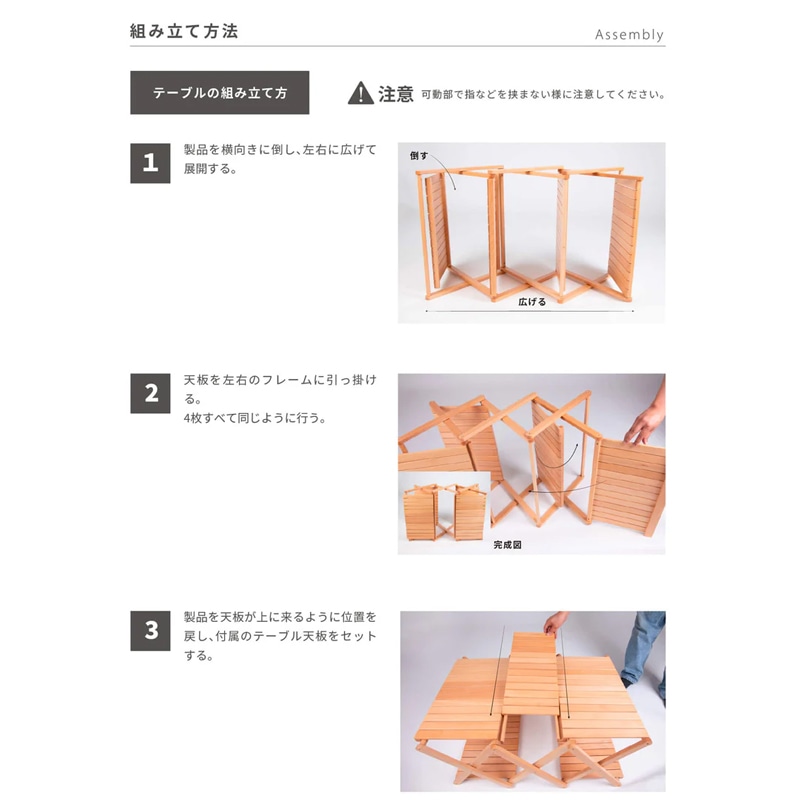 組み立て方法

Assembly

テーブルの組み立て方

注意 可動部で指などを挟まない様に注意してください。

1

製品を横向きに倒し、左右に広げて展開する。

倒す

広げる

2

天板を左右のフレームに引っ掛ける。
4枚すべて同じように行う。

完成図

3

製品を天板が上に来るように位置を戻し、付属のテーブル天板をセットする。