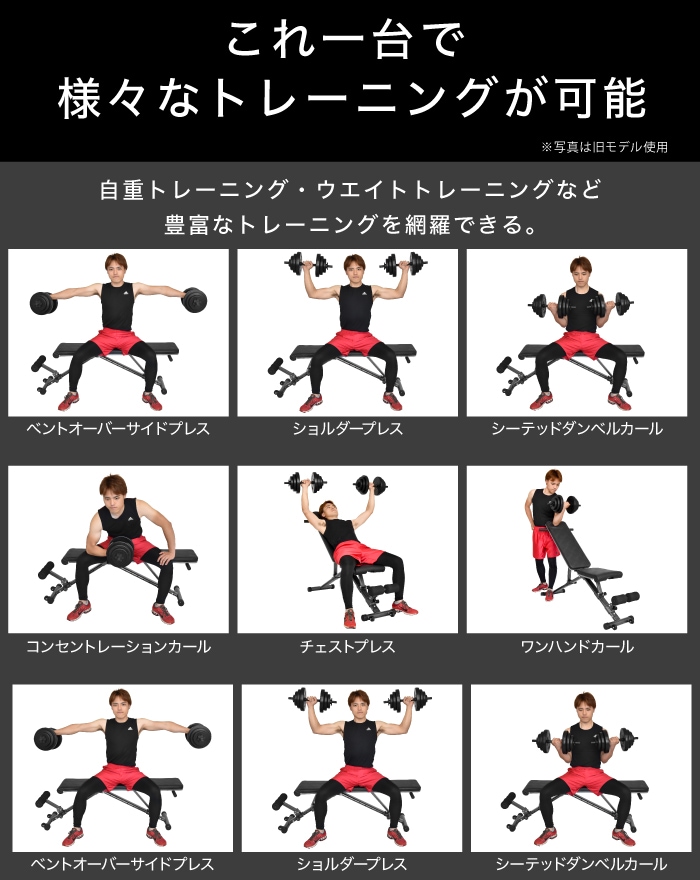 これ一台で
様々なトレーニングが可能

※写真は旧モデル使用

自重トレーニング・ウエイトトレーニングなど
豊富なトレーニングを網羅できる。

ベントオーバーサイドプレス

ショルダープレス

シーテッドダンベルカール

コンセントレーションカール

チェストプレス

ワンハンドカール

ベントオーバーサイドプレス

ショルダープレス

シーテッドダンベルカール