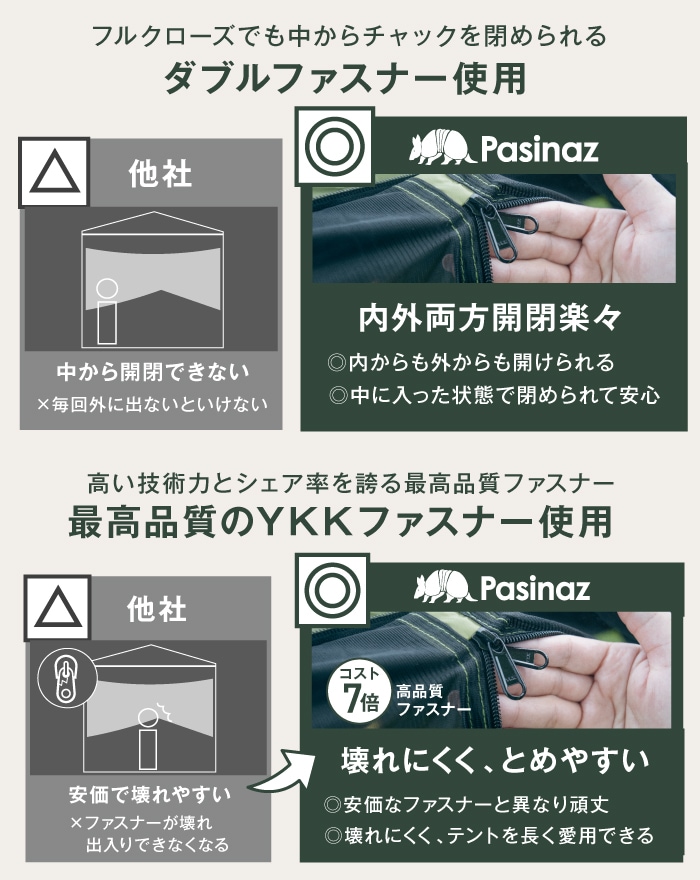 フルクローズでも中からチャックを閉められる
ダブルファスナー使用

△ 他社

中から開閉できない
×毎回外に出ないといけない

◎ Pasinaz

内外両方開閉楽々
◎内からも外からも開けられる
◎中に入った状態で閉められて安心

高い技術力とシェア率を誇る最高品質ファスナー
最高品質のYKKファスナー使用

△ 他社

安価で壊れやすい
×ファスナーが壊れ出入りできなくなる

◎ Pasinaz

コスト7倍 高品質ファスナー

壊れにくく、とめやすい
◎安価なファスナーと異なり頑丈
◎壊れにくく、テントを長く愛用できる