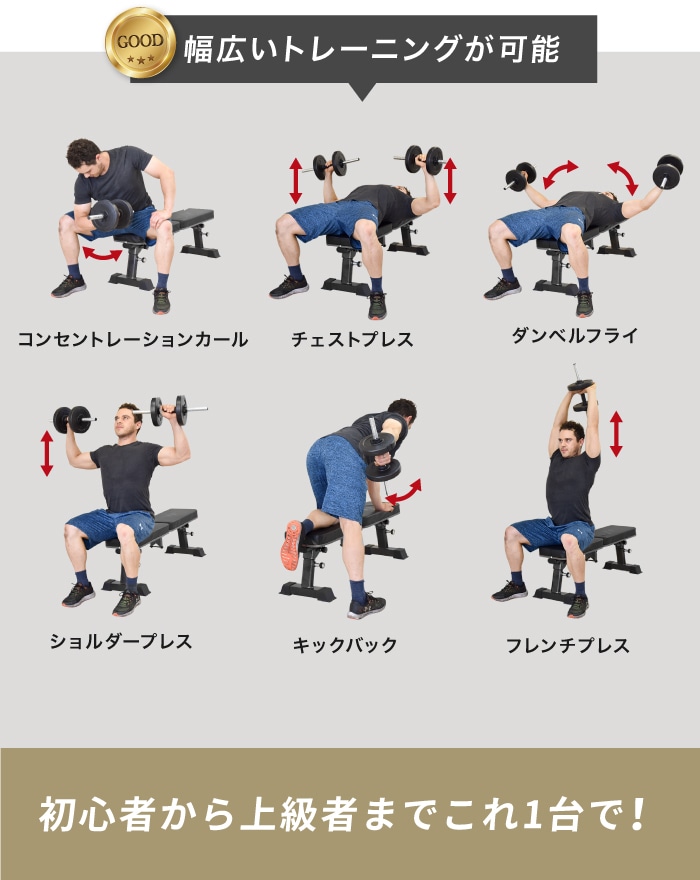 GOOD

幅広いトレーニングが可能

コンセントレーションカール

チェストプレス

ダンベルフライ

ショルダープレス

キックバック

フレンチプレス

初心者から上級者までこれ1台で!