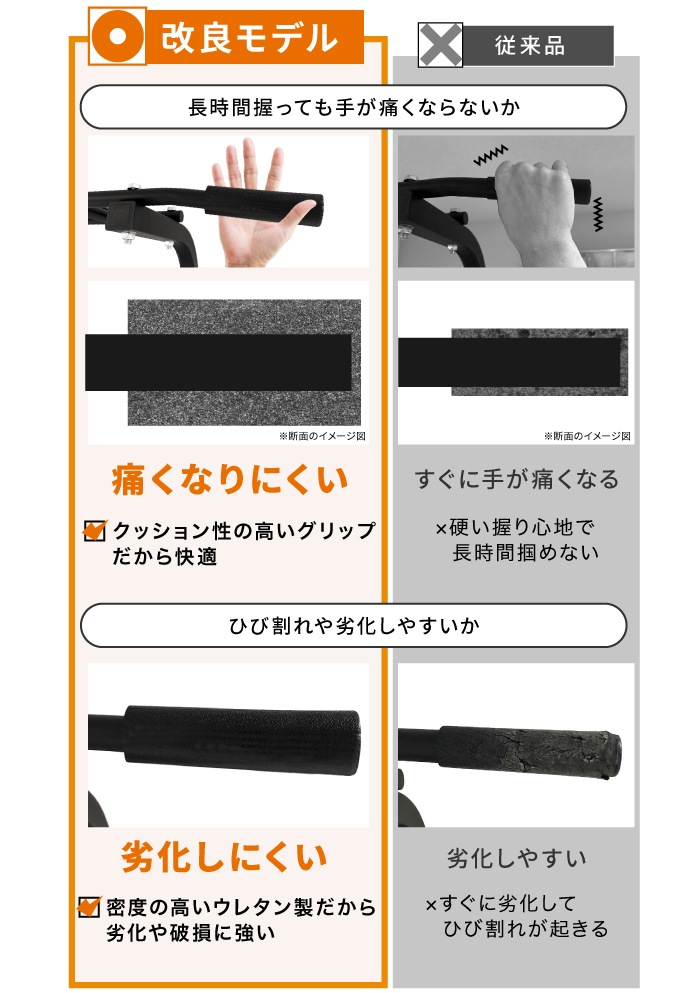 改良モデル

従来品

長時間握っても手が痛くならないか

※断面のイメージ図

※断面のイメージ図

痛くなりにくい

クッション性の高いグリップだから快適

すぐに手が痛くなる

×硬い握り心地で長時間掴めない

ひび割れや劣化しやすいか

劣化しにくい

密度の高いウレタン製だから劣化や破損に強い

劣化しやすい

×すぐに劣化してひび割れが起きる