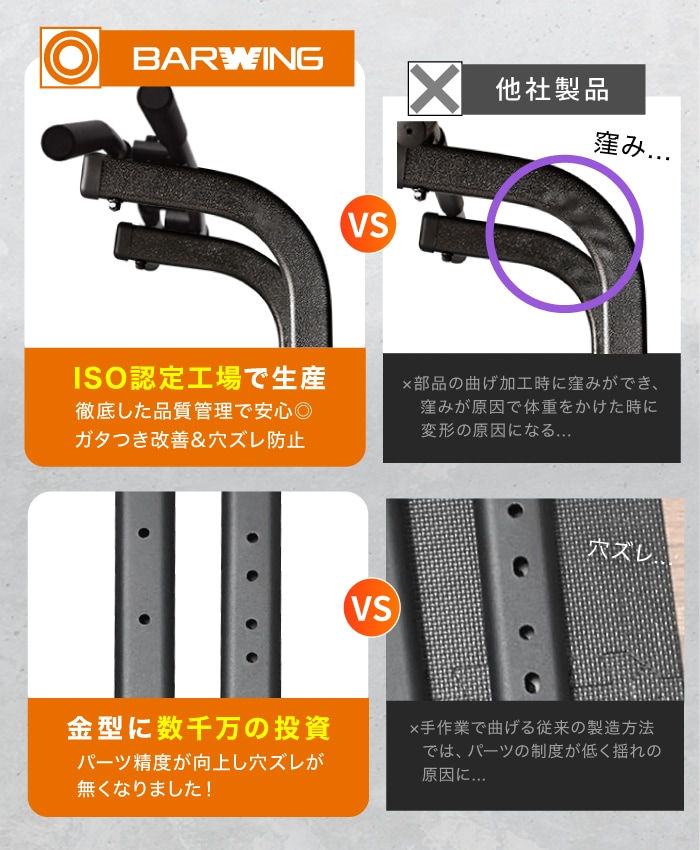 BARWING

他社製品

窪み...

VS

ISO認定工場で生産
徹底した品質管理で安心◎
ガタつき改善&穴ズレ防止

×部品の曲げ加工時に窪みができ、窪みが原因で体重をかけた時に変形の原因になる...

穴ズレ...

VS

金型に数千万の投資
パーツ精度が向上し穴ズレが無くなりました！

×手作業で曲げる従来の製造方法では、パーツの制度が低く揺れの原因に...