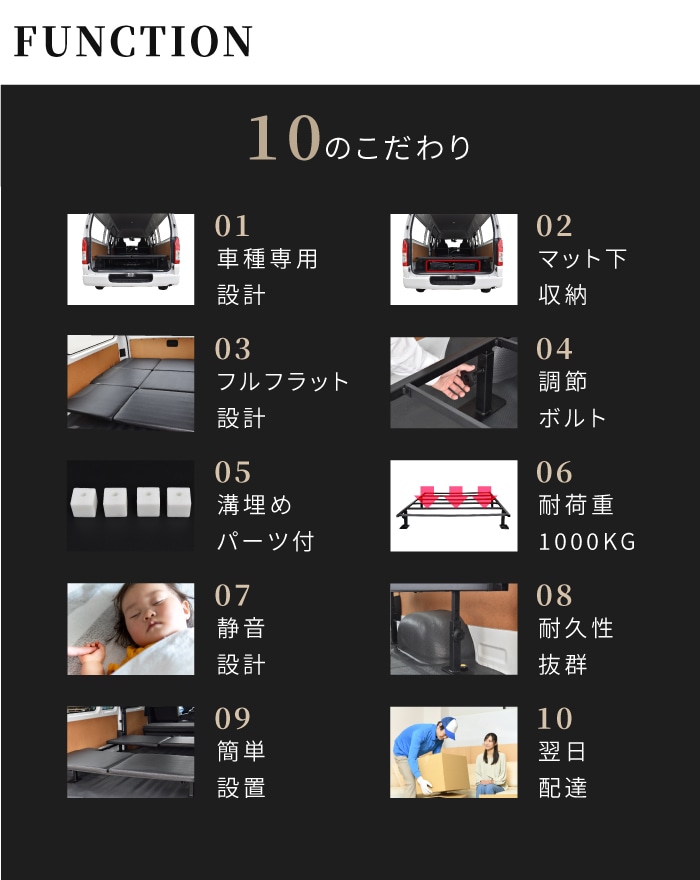 FUNCTION

10のこだわり

01
車種専用
設計

02
マット下
収納

03
フルフラット
設計

04
調節
ボルト

05
溝埋め
パーツ付

06
耐荷重
1000KG

07
静音
設計

08
耐久性
抜群

09
簡単
設置

10
翌日
配達