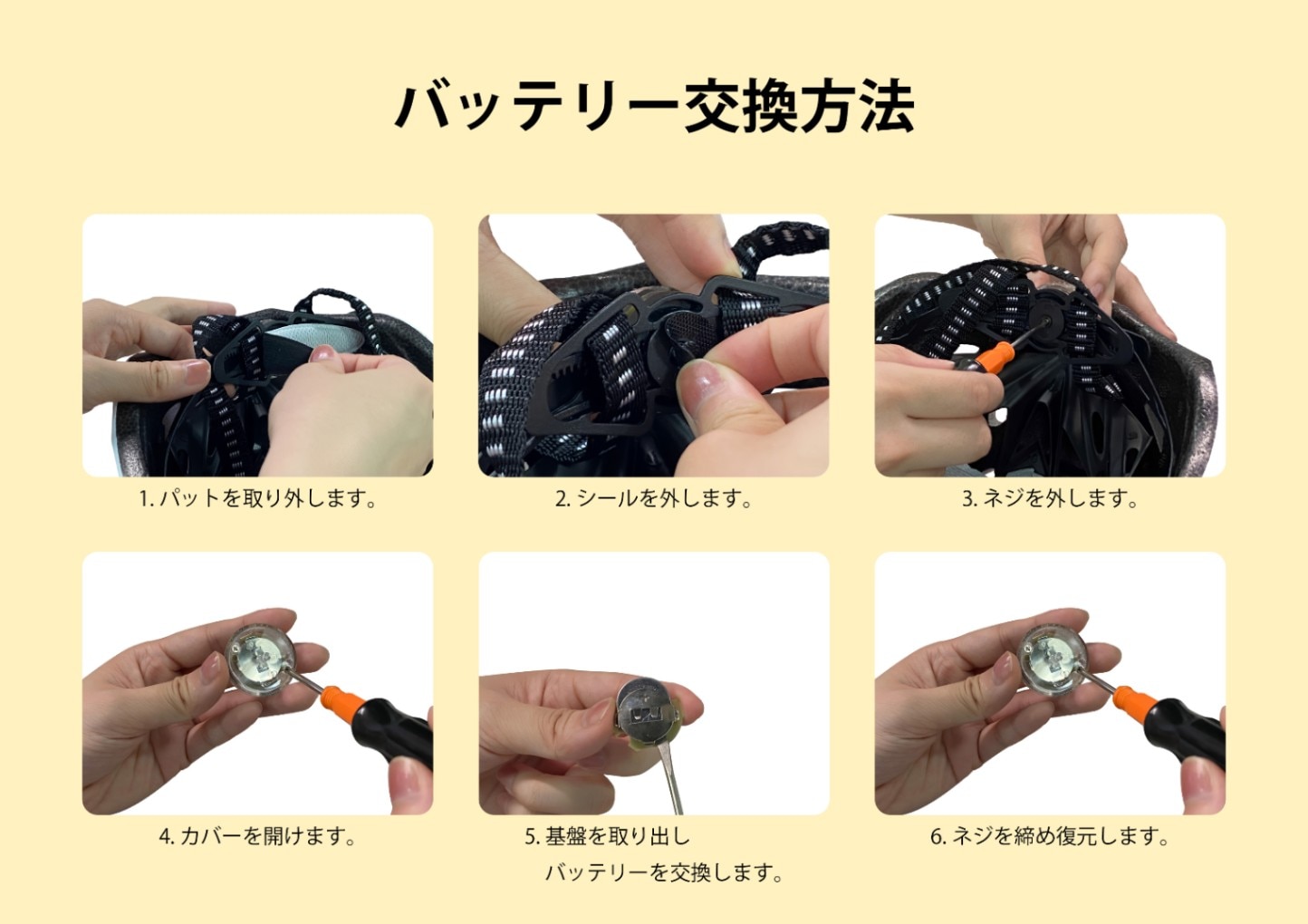 バッテリー交換方法

1. パットを取り外します。

2. シールを外します。

3. ネジを外します。

4. カバーを開けます。

5. 基盤を取り出し
バッテリーを交換します。

6. ネジを締め復元します。