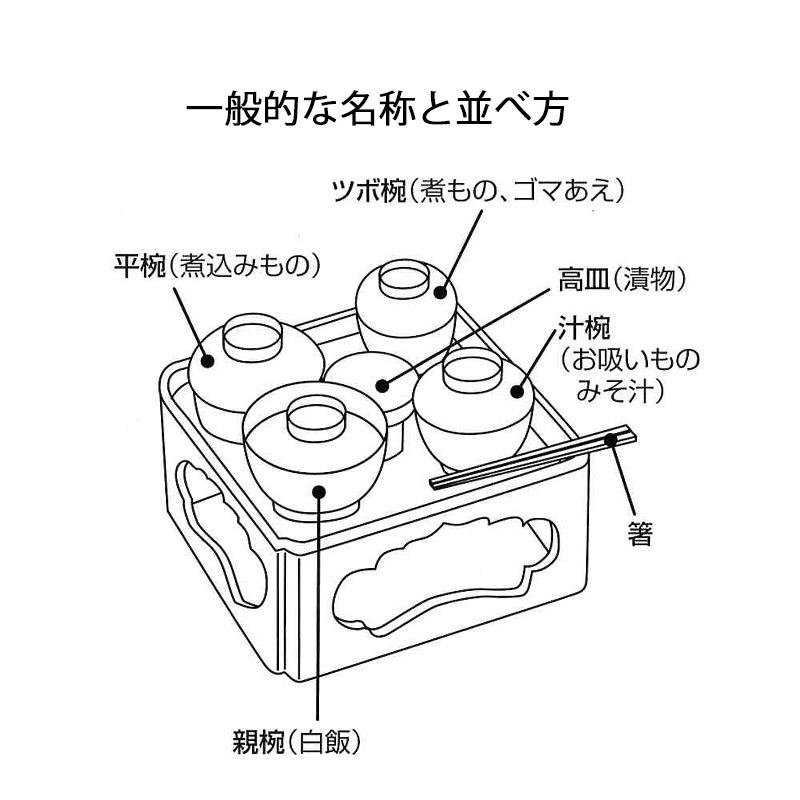 一般的な名称と並べ方

ツボ椀（煮もの、ゴマあえ）

平椀（煮込みもの）

高皿（漬物）

汁椀
（お吸いもの
みそ汁）

箸

親椀（白飯）