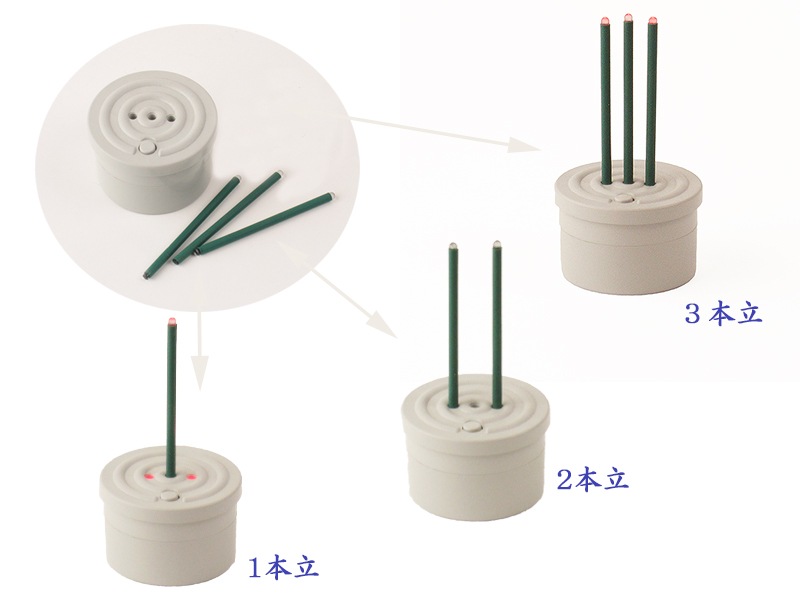 3本立

2本立

1本立