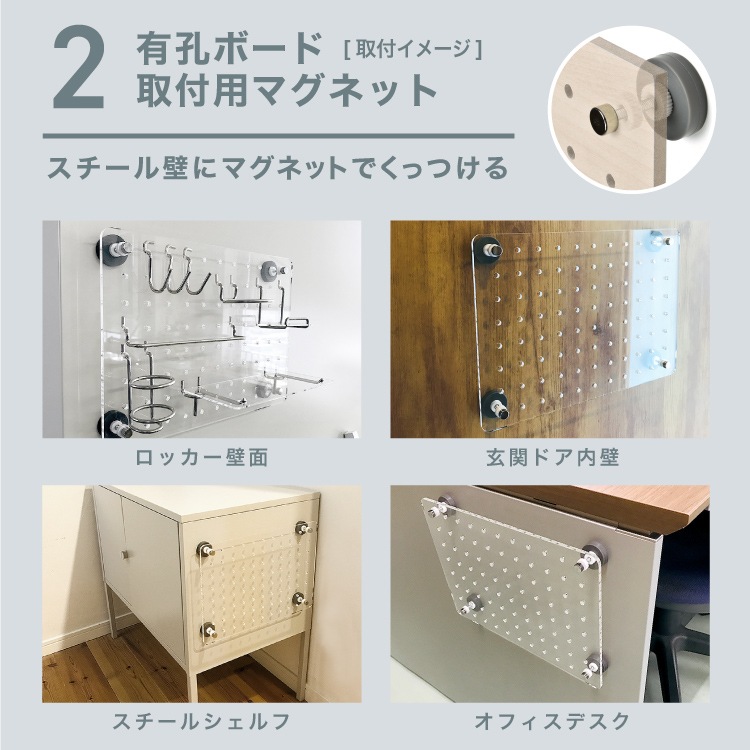 2 有孔ボード [取付イメージ]
取付用マグネット

スチール壁にマグネットでくっつける

ロッカー壁面

玄関ドア内壁

スチールシェルフ

オフィスデスク