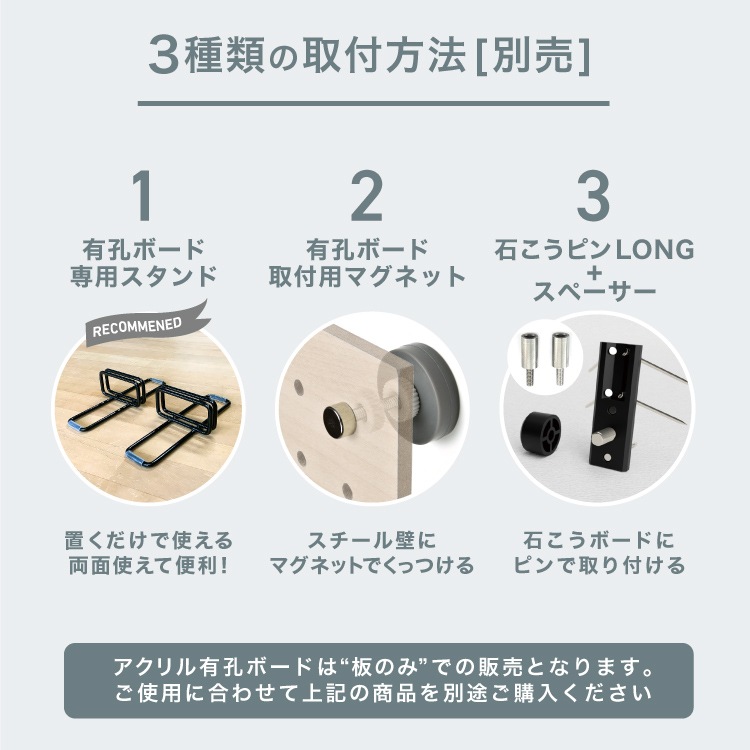 3種類の取付方法[別売]

1
有孔ボード
専用スタンド

RECOMMENED

置くだけで使える
両面使えて便利!

2
有孔ボード
取付用マグネット

スチール壁に
マグネットでくっつける

3
石こうピンLONG
+
スペーサー

石こうボードに
ピンで取り付ける

アクリル有孔ボードは“板のみ”での販売となります。
ご使用に合わせて上記の商品を別途ご購入ください