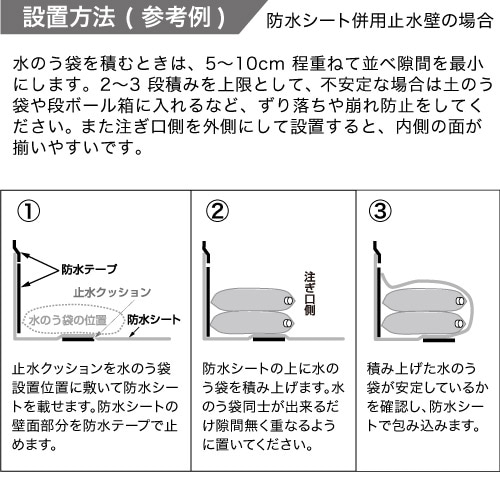 設置方法（参考例）　防水シート併用止水壁の場合

水のう袋を積むときは、5〜10cm 程重ねて並べ隙間を最小にします。2〜3 段積みを上限として、不安定な場合は土のう袋や段ボール箱に入れるなど、ずり落ちや崩れ防止をしてください。また注ぎ口側を外側にして設置すると、内側の面が揃いやすいです。

①

防水テープ

止水クッション

水のう袋の位置

防水シート

止水クッションを水のう袋設置位置に敷いて防水シートを載せます。防水シートの壁面部分を防水テープで止めます。

②

注ぎ口側

防水シートの上に水のう袋を積み上げます。水のう袋同士が出来るだけ隙間無く重なるように置いてください。

③

積み上げた水のう袋が安定しているかを確認し、防水シートで包み込みます。