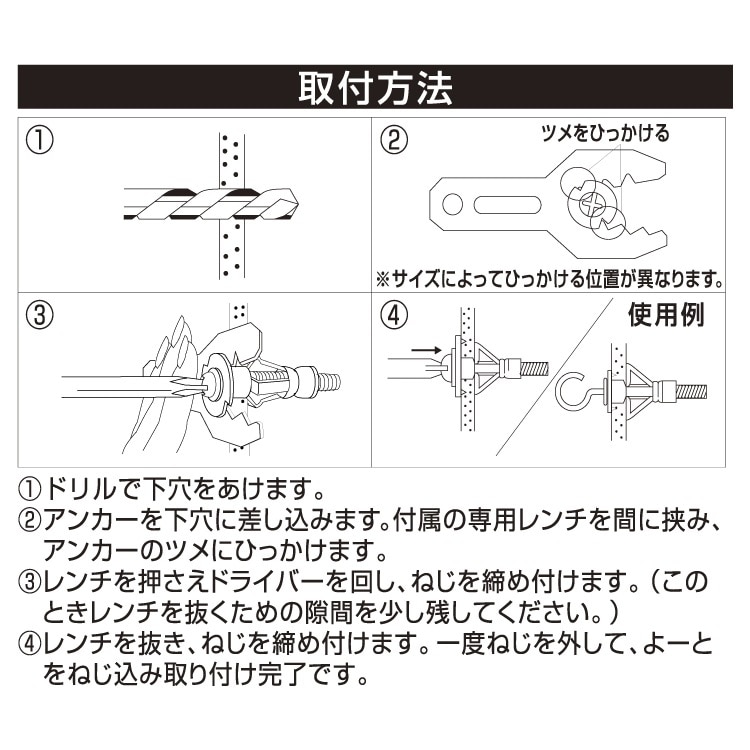 取付方法

①

②
ツメをひっかける

※サイズによってひっかける位置が異なります。

③

④
使用例

①ドリルで下穴をあけます。
②アンカーを下穴に差し込みます。付属の専用レンチを間に挟み、アンカーのツメにひっかけます。
③レンチを押さえドライバーを回し、ねじを締め付けます。（このときレンチを抜くための隙間を少し残してください。）
④レンチを抜き、ねじを締め付けます。一度ねじを外して、よーとをねじ込み取り付け完了です。