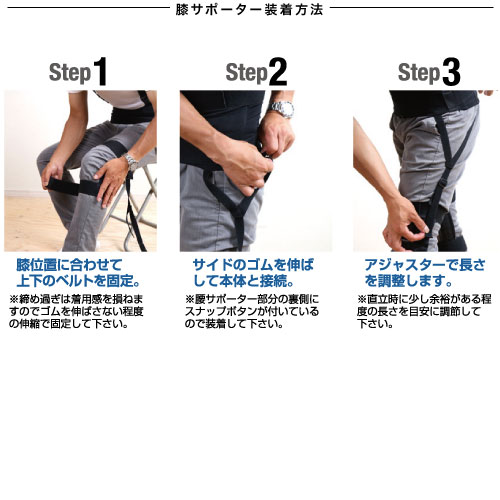 膝サポーター装着方法

Step1

膝位置に合わせて上下のベルトを固定。

※締め過ぎは着用感を損ねますのでゴムを伸ばさない程度の伸縮で固定して下さい。

Step2

サイドのゴムを伸ばして本体と接続。

※腰サポーター部分の裏側にスナップボタンが付いているので装着して下さい。

Step3

アジャスターで長さを調整します。

※直立時に少し余裕がある程度の長さを目安に調節して下さい。