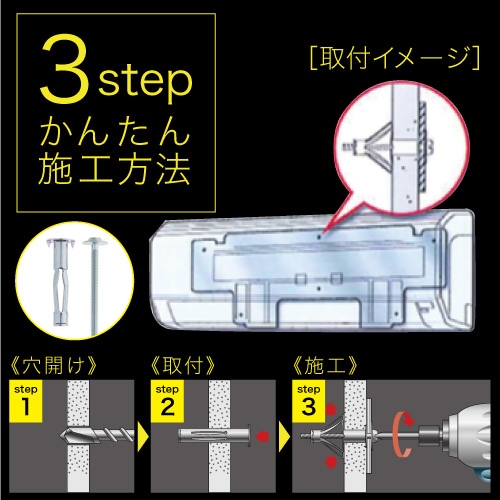 3step
かんたん
施工方法

[取付イメージ]

《穴開け》
step
1

《取付》
step
2

《施工》
step
3