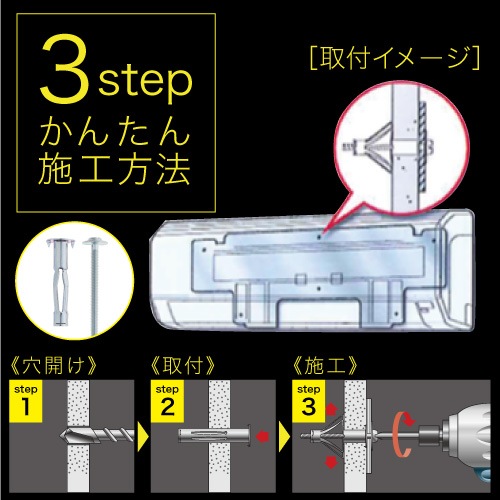 3step
かんたん
施工方法

[取付イメージ]

《穴開け》
step
1

《取付》
step
2

《施工》
step
3