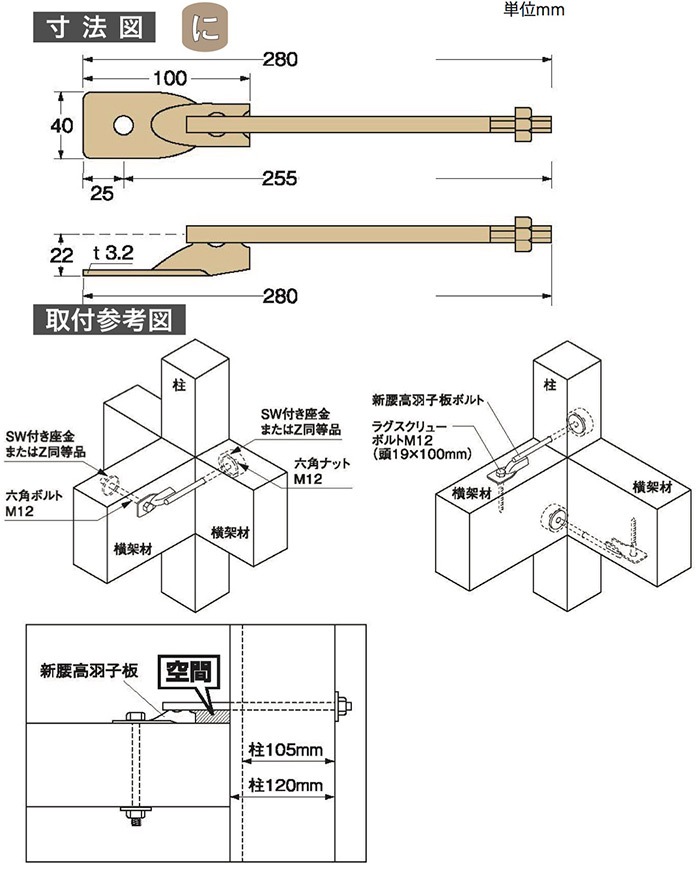 寸法図 に

単位mm

280
100
40
25
255

22
t 3.2
280

取付参考図

柱
SW付き座金
またはZ同等品
SW付き座金
またはZ同等品
六角ナット
M12
六角ボルト
M12
横架材
横架材

柱
新腰高羽子板ボルト
ラグスクリュー
ボルトM12
(頭19×100mm)
横架材
横架材

新腰高羽子板
空間
柱105mm
柱120mm