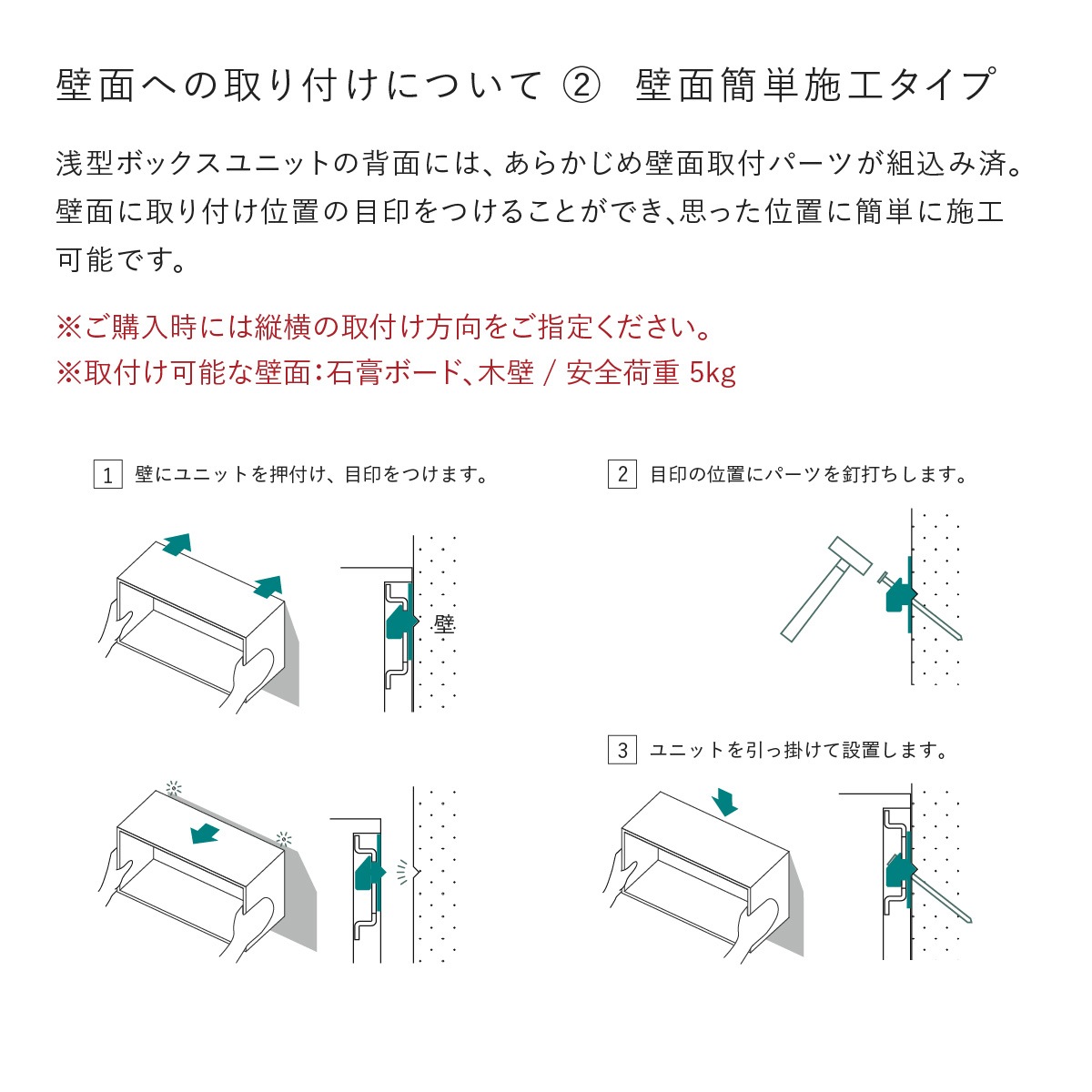 壁面への取り付けについて ② 壁面簡単施工タイプ

浅型ボックスユニットの背面には、あらかじめ壁面取付パーツが組込み済。壁面に取り付け位置の目印をつけることができ、思った位置に簡単に施工可能です。

※ご購入時には縦横の取付け方向をご指定ください。
※取付け可能な壁面：石膏ボード、木壁 / 安全荷重 5kg

1 壁にユニットを押付け、目印をつけます。

壁

2 目印の位置にパーツを釘打ちします。

3 ユニットを引っ掛けて設置します。