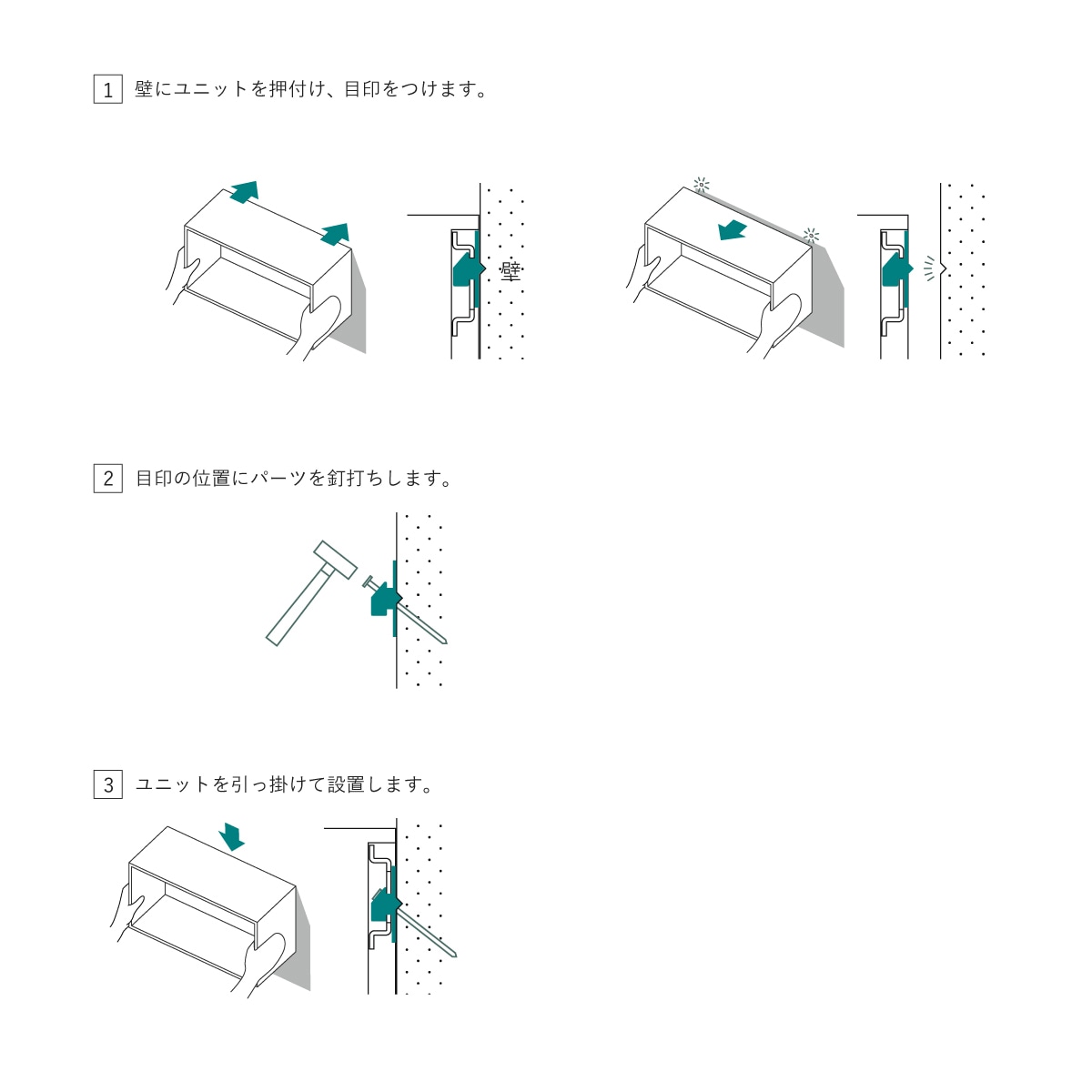 1 壁にユニットを押付け、目印をつけます。

壁

2 目印の位置にパーツを釘打ちします。

3 ユニットを引っ掛けて設置します。