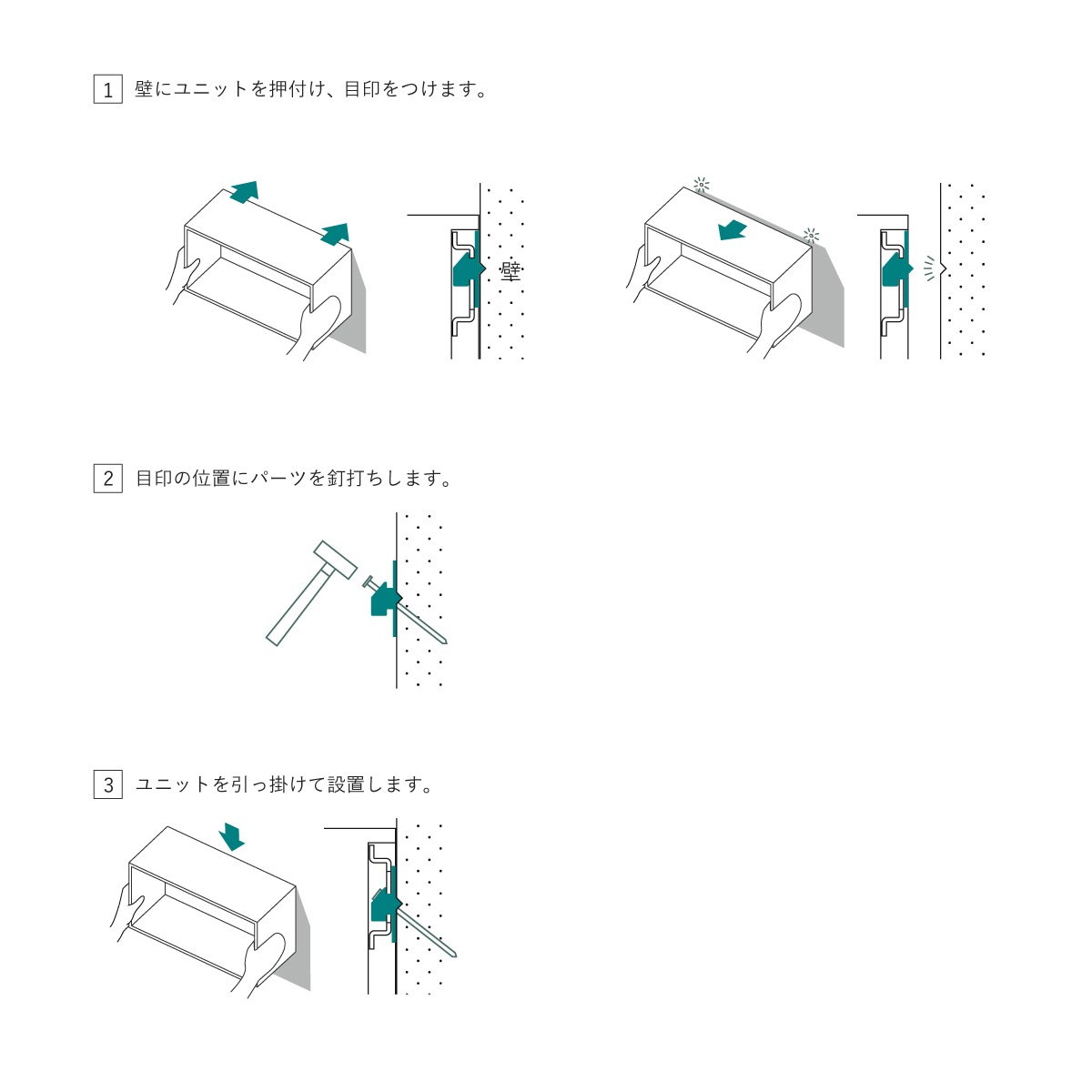 1 壁にユニットを押付け、目印をつけます。

壁

2 目印の位置にパーツを釘打ちします。

3 ユニットを引っ掛けて設置します。