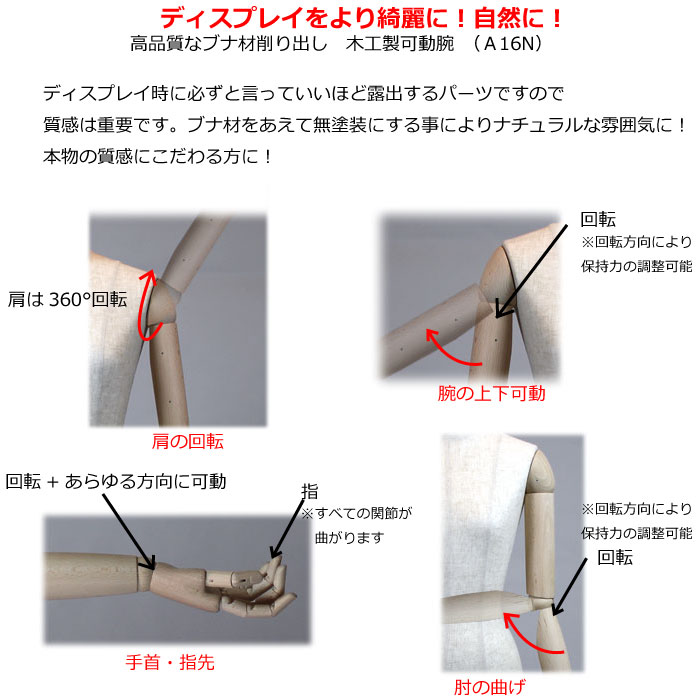 ディスプレイをより綺麗に！自然に！
高品質なブナ材削り出し　木工製可動腕　（A16N）

ディスプレイ時に必ずと言っていいほど露出するパーツですので
質感は重要です。ブナ材をあえて無塗装にする事によりナチュラルな雰囲気に！
本物の質感にこだわる方に！

肩は 360°回転

肩の回転

回転
※回転方向により
保持力の調整可能

腕の上下可動

回転 + あらゆる方向に可動

指
※すべての関節が
曲がります

手首・指先

※回転方向により
保持力の調整可能
回転

肘の曲げ