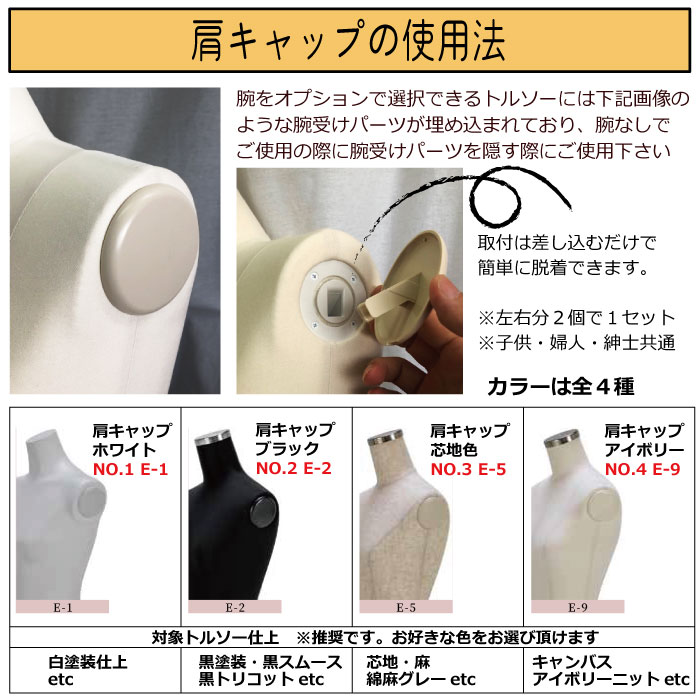 肩キャップの使用法

腕をオプションで選択できるトルソーには下記画像のような腕受けパーツが埋め込まれており、腕なしでご使用の際に腕受けパーツを隠す際にご使用下さい

取付は差し込むだけで簡単に脱着できます。

※左右分２個で１セット
※子供・婦人・紳士共通

カラーは全４種

| 肩キャップ ホワイト NO.1 E-1 E-1 | 肩キャップ ブラック NO.2 E-2 E-2 | 肩キャップ 芯地色 NO.3 E-5 E-5 | 肩キャップ アイボリー NO.4 E-9 E-9 |
|---|---|---|---|
| 対象トルソー仕上　※推奨です。お好きな色をお選び頂けます | | | |
| 白塗装仕上 etc | 黒塗装・黒スムース 黒トリコット etc | 芯地・麻 綿麻グレー etc | キャンバス アイボリーニット etc |