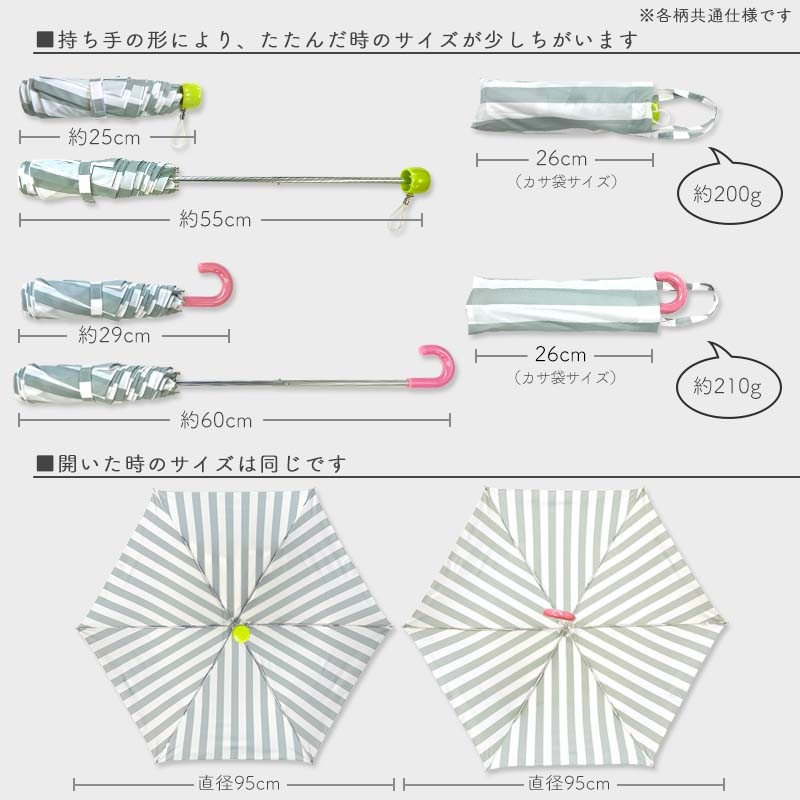 ※各柄共通仕様です

■持ち手の形により、たたんだ時のサイズが少しちがいます

約25cm

約55cm

26cm
（カサ袋サイズ）

約200g

約29cm

約60cm

26cm
（カサ袋サイズ）

約210g

■開いた時のサイズは同じです

直径95cm

直径95cm