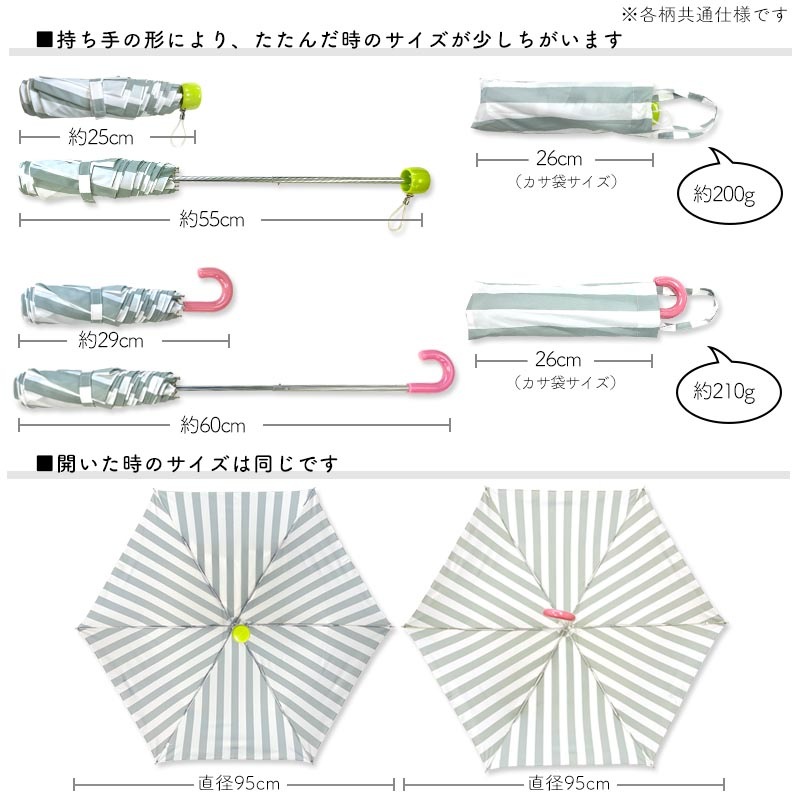 ※各柄共通仕様です

■持ち手の形により、たたんだ時のサイズが少しちがいます

約25cm

約55cm

26cm
（カサ袋サイズ）

約200g

約29cm

約60cm

26cm
（カサ袋サイズ）

約210g

■開いた時のサイズは同じです

直径95cm

直径95cm