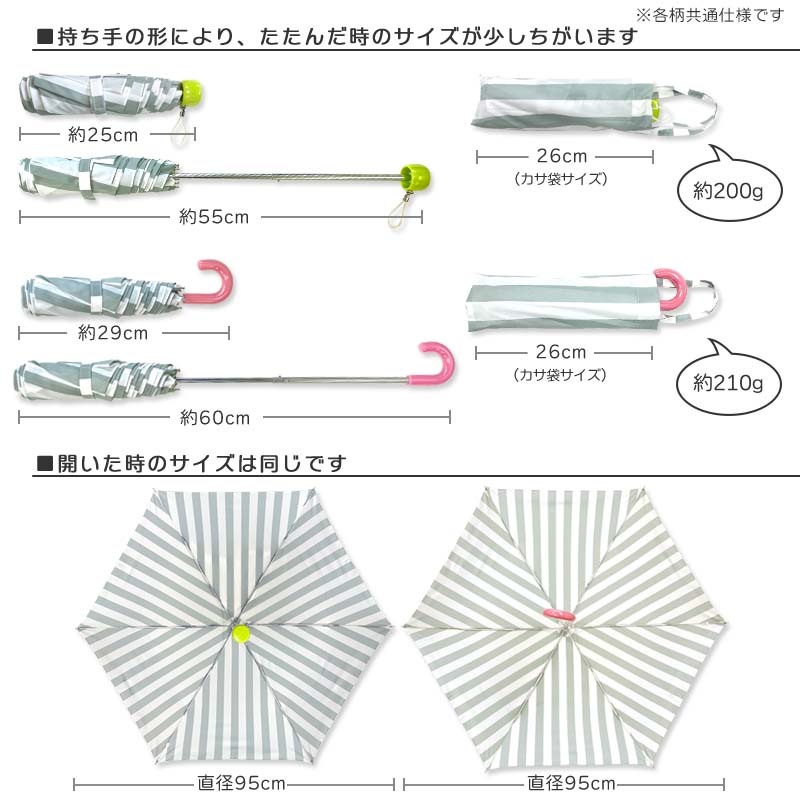 ※各柄共通仕様です

■持ち手の形により、たたんだ時のサイズが少しちがいます

約25cm

約55cm

26cm
（カサ袋サイズ）

約200g

約29cm

約60cm

26cm
（カサ袋サイズ）

約210g

■開いた時のサイズは同じです

直径95cm

直径95cm