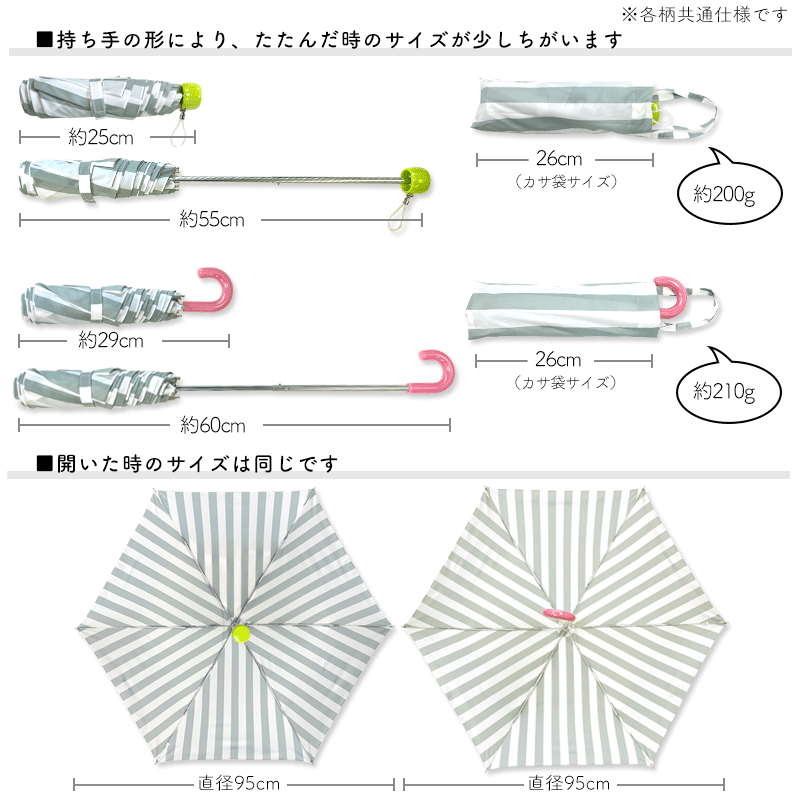 ※各柄共通仕様です

■持ち手の形により、たたんだ時のサイズが少しちがいます

約25cm

約55cm

26cm
（カサ袋サイズ）

約200g

約29cm

約60cm

26cm
（カサ袋サイズ）

約210g

■開いた時のサイズは同じです

直径95cm

直径95cm