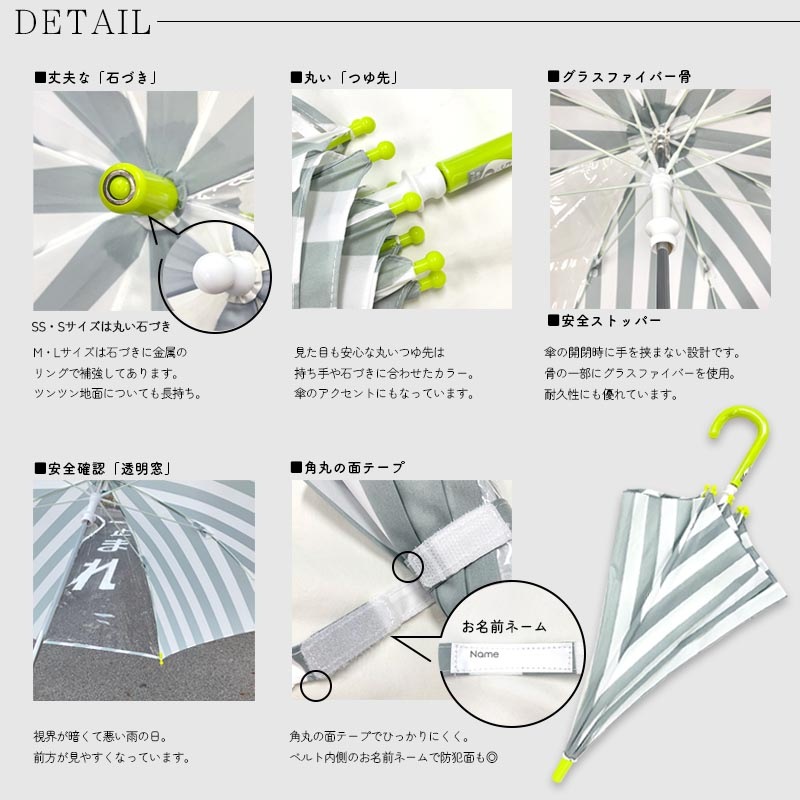 DETAIL

■丈夫な「石づき」

SS・Sサイズは丸い石づき

M・Lサイズは石づきに金属のリングで補強してあります。ツンツン地面についても長持ち。

■丸い「つゆ先」

見た目も安心な丸いつゆ先は持ち手や石づきに合わせたカラー。傘のアクセントにもなっています。

■グラスファイバー骨

■安全ストッパー

傘の開閉時に手を挟まない設計です。骨の一部にグラスファイバーを使用。耐久性にも優れています。

■安全確認「透明窓」

まれ

視界が暗くて悪い雨の日。前方が見やすくなっています。

■角丸の面テープ

お名前ネーム

Name

角丸の面テープでひっかりにくく。ベルト内側のお名前ネームで防犯面も◎