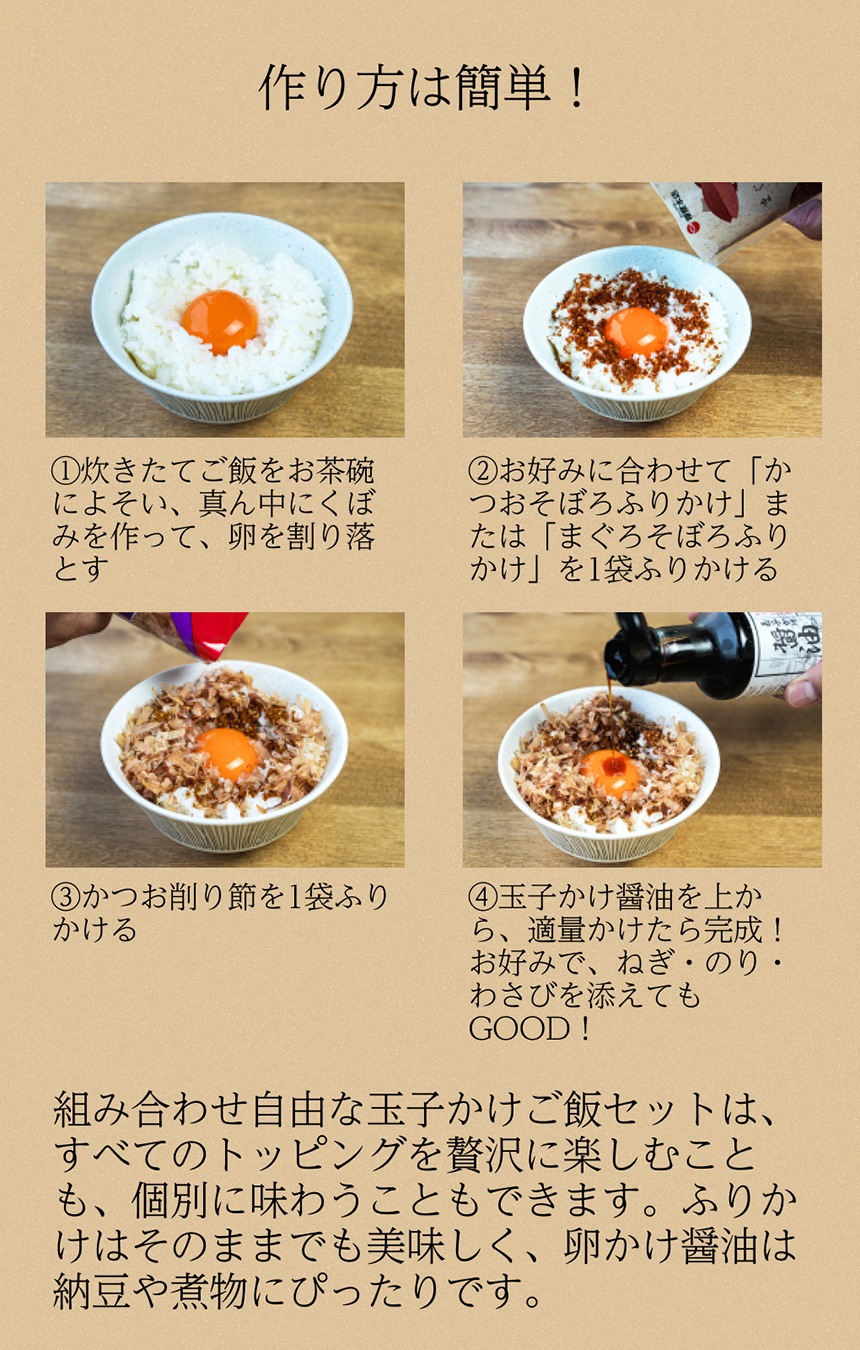 作り方は簡単！

①炊きたてご飯をお茶碗によそい、真ん中にくぼみを作って、卵を割り落とす

②お好みに合わせて「かつおそぼろふりかけ」または「まぐろそぼろふりかけ」を1袋ふりかける

③かつお削り節を1袋ふりかける

④玉子かけ醤油を上から、適量かけたら完成！お好みで、ねぎ・のり・わさびを添えてもGOOD！

組み合わせ自由な玉子かけご飯セットは、すべてのトッピングを贅沢に楽しむことも、個別に味わうこともできます。ふりかけはそのままでも美味しく、卵かけ醤油は納豆や煮物にぴったりです。