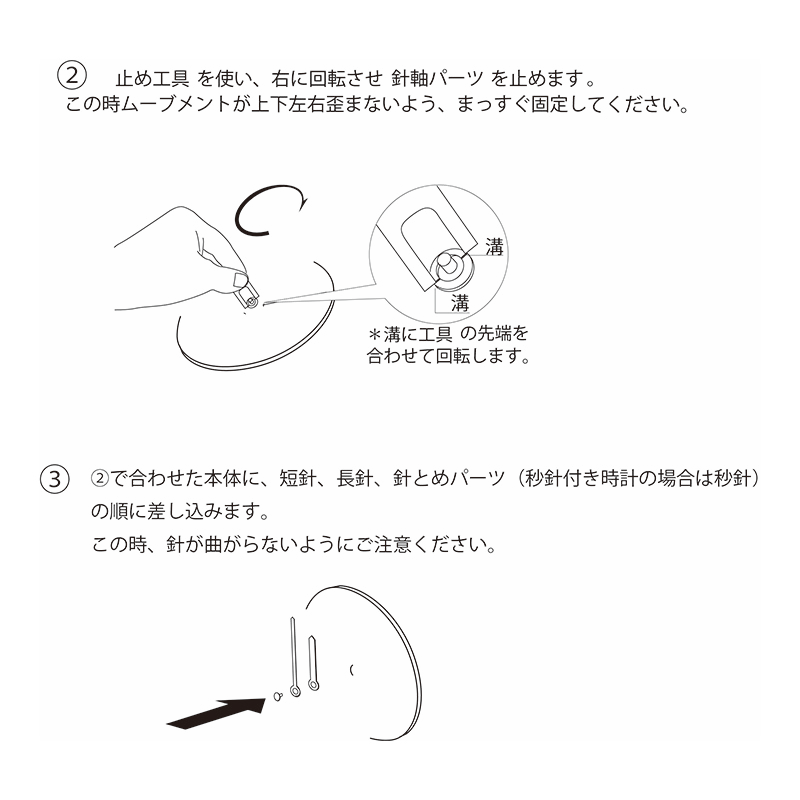 ② 止め工具 を使い、右に回転させ 針軸パーツ を止めます。
この時ムーブメントが上下左右歪まないよう、まっすぐ固定してください。

溝

溝

＊溝に工具 の先端を合わせて回転します。

③ ②で合わせた本体に、短針、長針、針とめパーツ（秒針付き時計の場合は秒針）の順に差し込みます。
この時、針が曲がらないようにご注意ください。