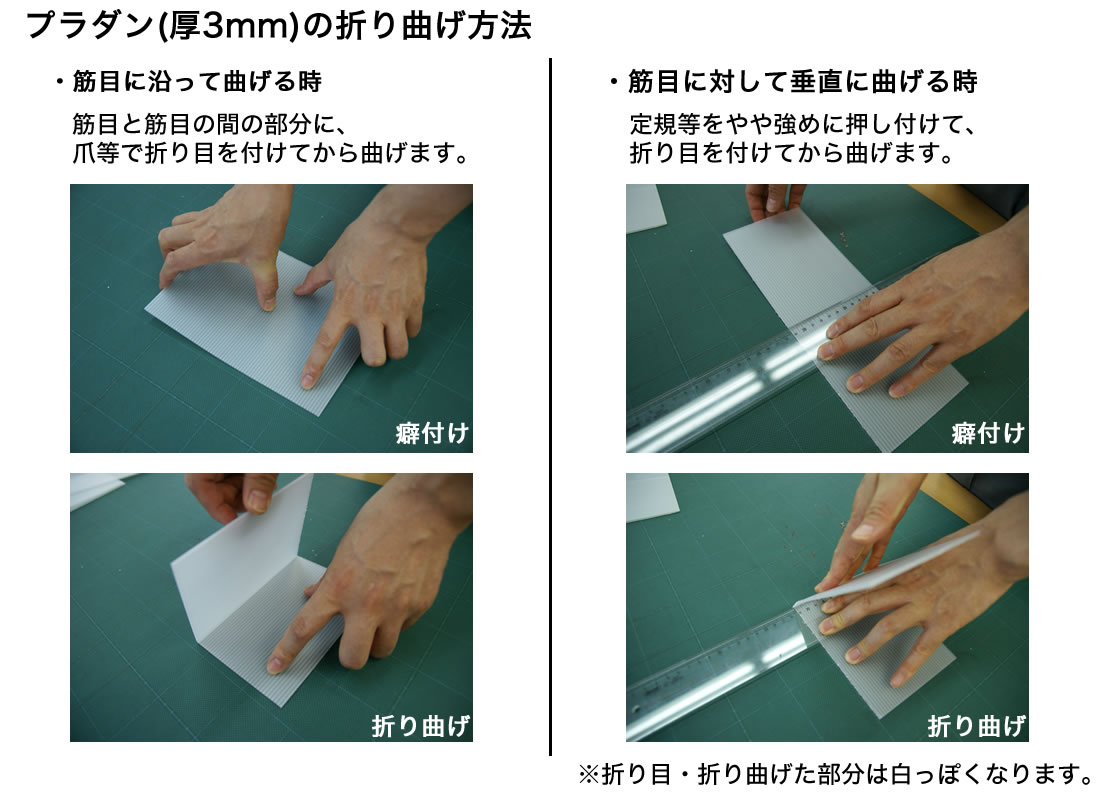 プラダン(厚3mm)の折り曲げ方法

・筋目に沿って曲げる時

筋目と筋目の間の部分に、爪等で折り目を付けてから曲げます。

癖付け

折り曲げ

・筋目に対して垂直に曲げる時

定規等をやや強めに押し付けて、折り目を付けてから曲げます。

癖付け

折り曲げ

※折り目・折り曲げた部分は白っぽくなります。