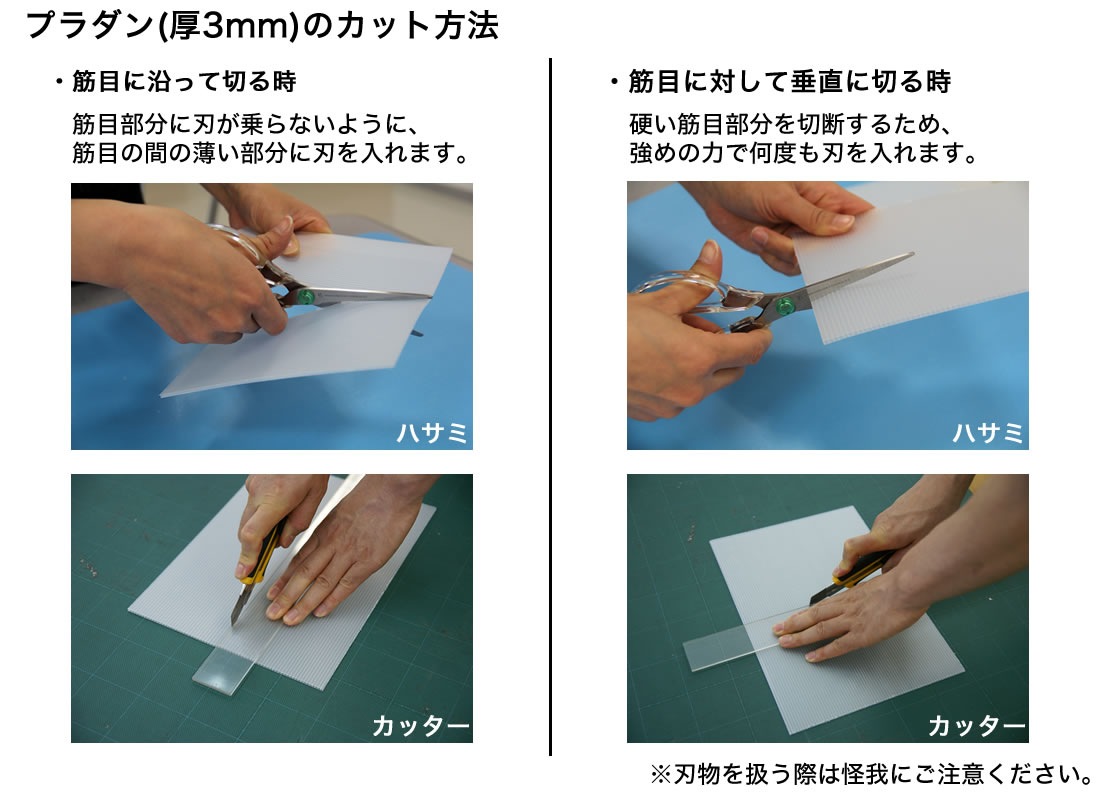 プラダン(厚3mm)のカット方法

・筋目に沿って切る時

筋目部分に刃が乗らないように、筋目の間の薄い部分に刃を入れます。

ハサミ

カッター

・筋目に対して垂直に切る時

硬い筋目部分を切断するため、強めの力で何度も刃を入れます。

ハサミ

カッター

※刃物を扱う際は怪我にご注意ください。