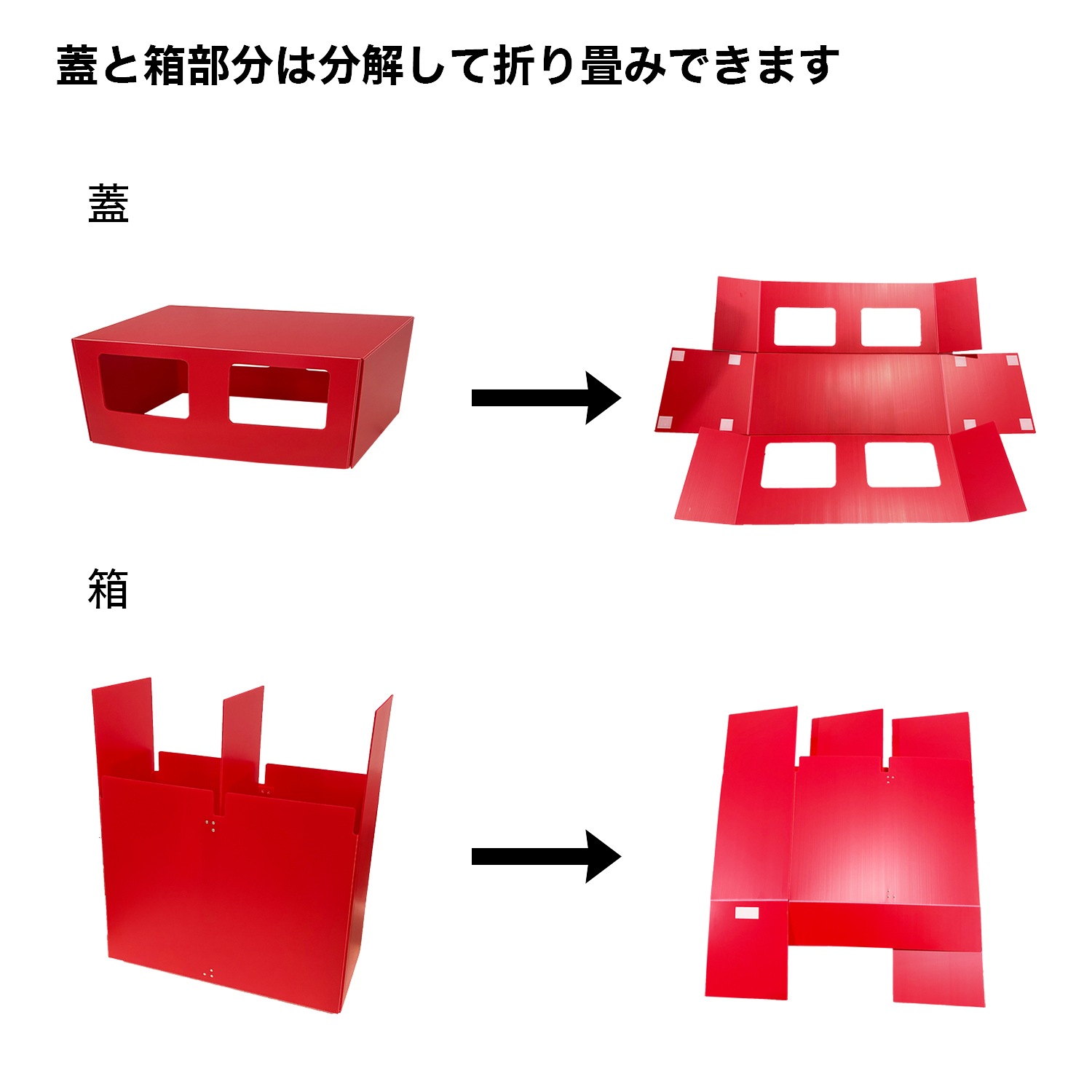 蓋と箱部分は分解して折り畳みできます

蓋

箱