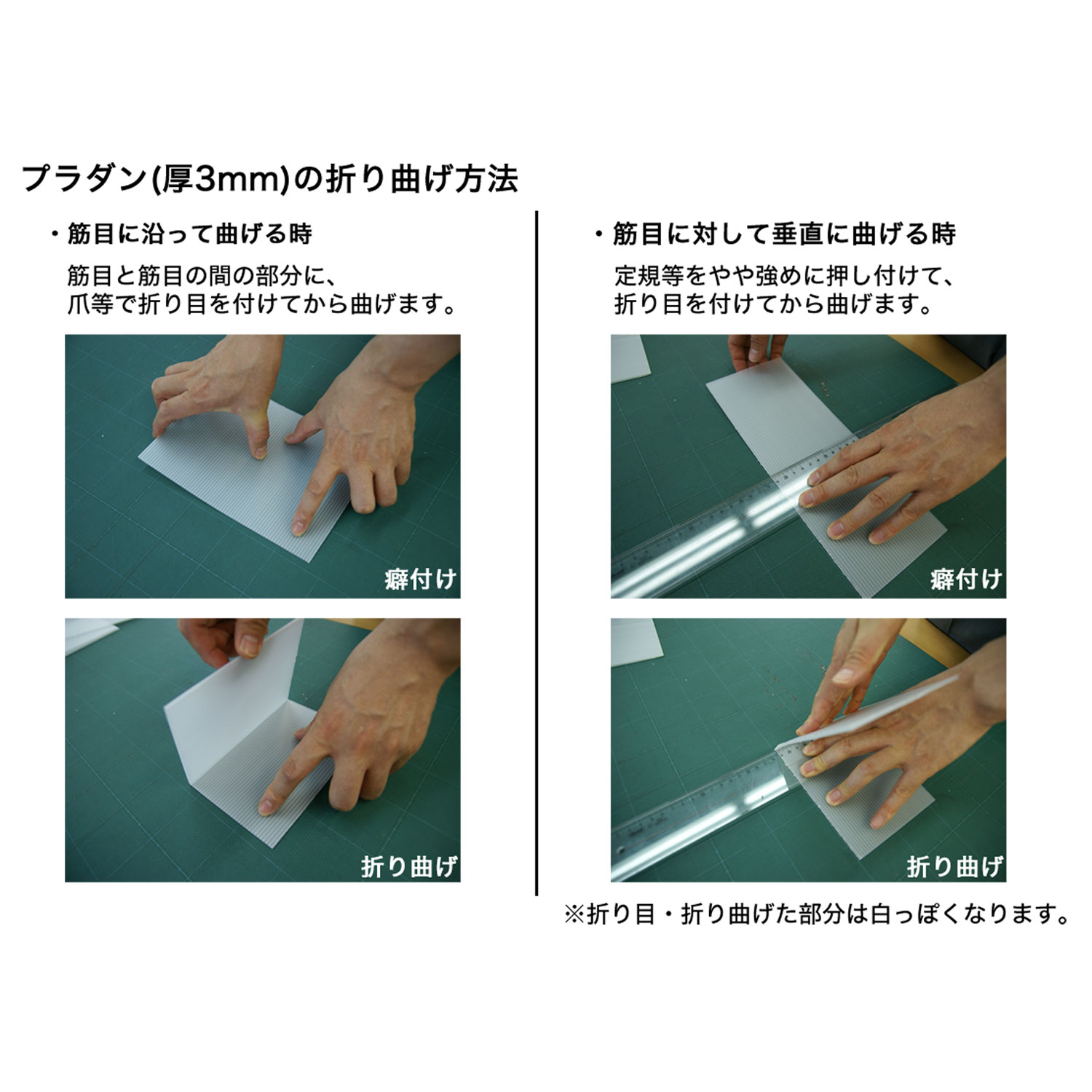 プラダン(厚3mm)の折り曲げ方法

・筋目に沿って曲げる時

筋目と筋目の間の部分に、
爪等で折り目を付けてから曲げます。

癖付け

折り曲げ

・筋目に対して垂直に曲げる時

定規等をやや強めに押し付けて、
折り目を付けてから曲げます。

癖付け

折り曲げ

※折り目・折り曲げた部分は白っぽくなります。