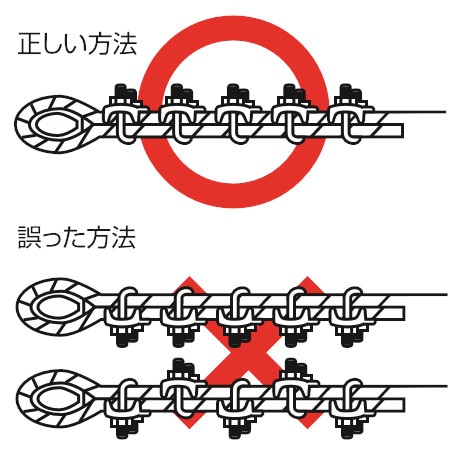 正しい方法

誤った方法