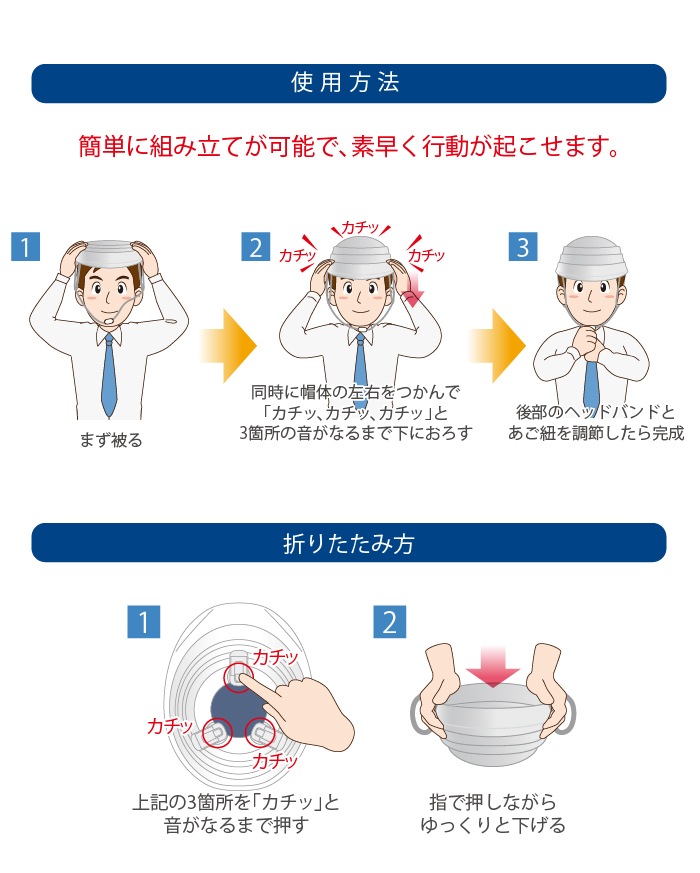 使用方法

簡単に組み立てが可能で、素早く行動が起こせます。

1

まず被る

2

カチッ

カチッ

カチッ

同時に帽体の左右をつかんで「カチッ、カチッ、カチッ」と3箇所の音がなるまで下におろす

3

後部のヘッドバンドとあご紐を調節したら完成

折りたたみ方

1

カチッ

カチッ

カチッ

上記の3箇所を「カチッ」と音がなるまで押す

2

指で押しながらゆっくりと下げる