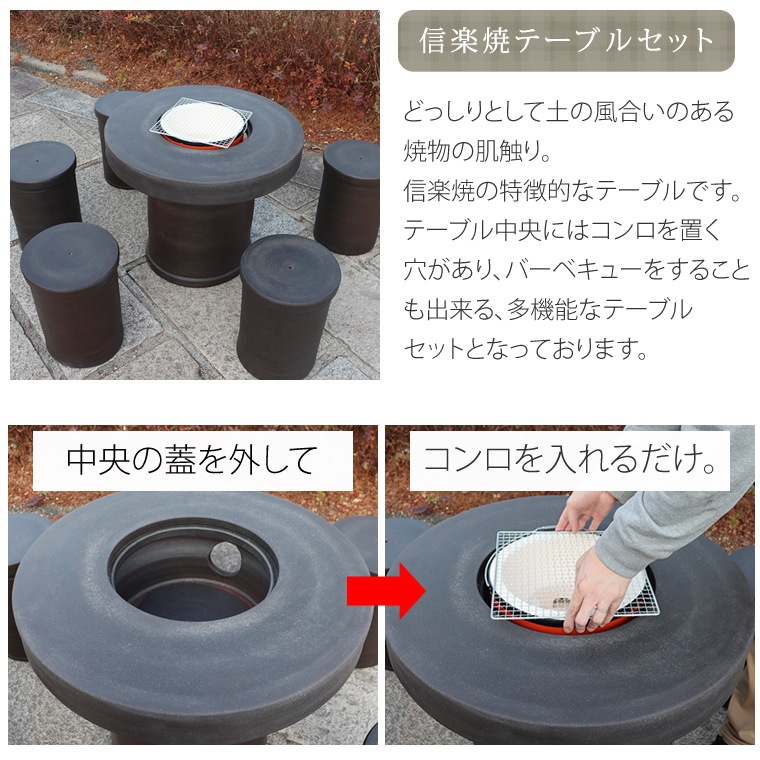 信楽焼テーブルセット

どっしりとして土の風合いのある焼物の肌触り。
信楽焼の特徴的なテーブルです。
テーブル中央にはコンロを置く穴があり、バーベキューをすることも出来る、多機能なテーブルセットとなっております。

中央の蓋を外して

コンロを入れるだけ。