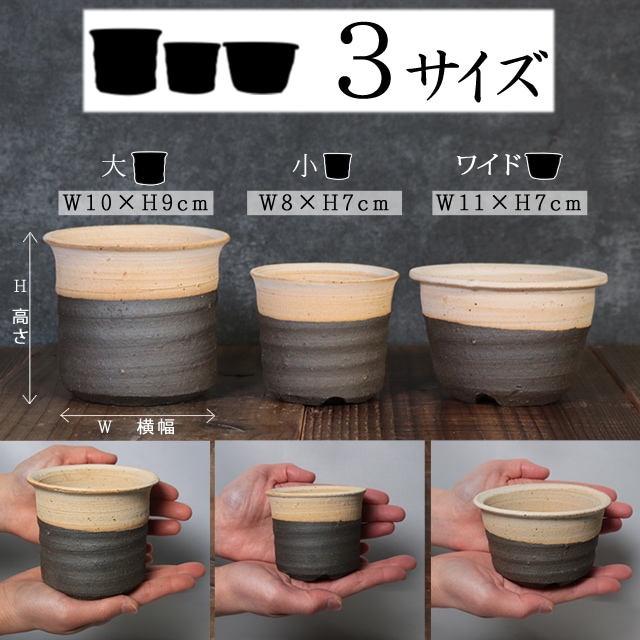 3サイズ

大
W10×H9cm

小
W8×H7cm

ワイド
W11×H7cm

H
高さ

W 横幅