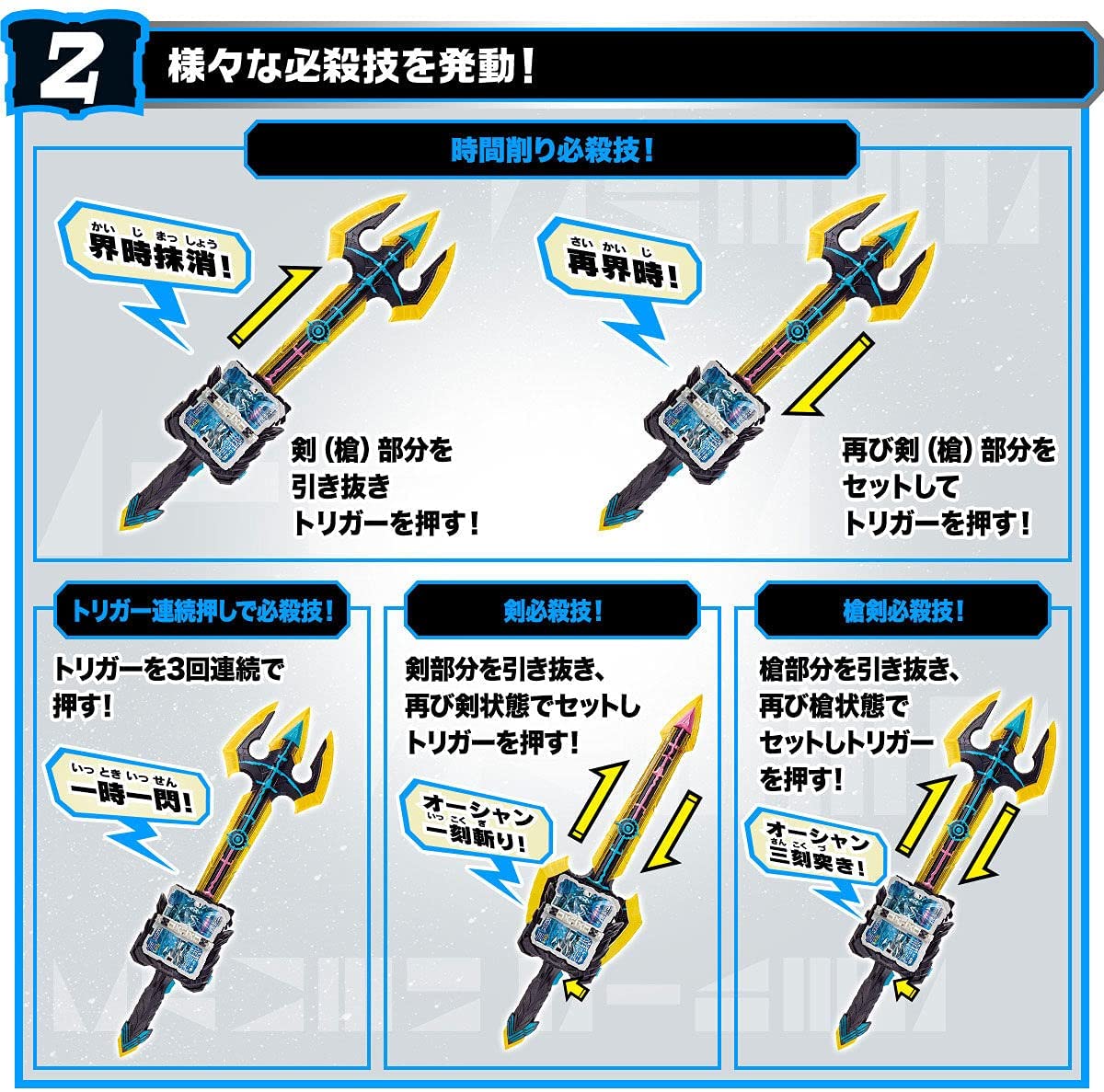 2

様々な必殺技を発動！

時間削り必殺技！

かい じ まっ しょう
界時抹消！

剣（槍）部分を引き抜きトリガーを押す！

さい かい じ
再界時！

再び剣（槍）部分をセットしてトリガーを押す！

トリガー連続押しで必殺技！

トリガーを3回連続で押す！

いっ とき いっ せん
一時一閃！

剣必殺技！

剣部分を引き抜き、再び剣状態でセットしトリガーを押す！

オーシャン
いっ こく ぎ
一刻斬り！

槍剣必殺技！

槍部分を引き抜き、再び槍状態でセットしトリガーを押す！

オーシャン
さん こく づ
三刻突き！