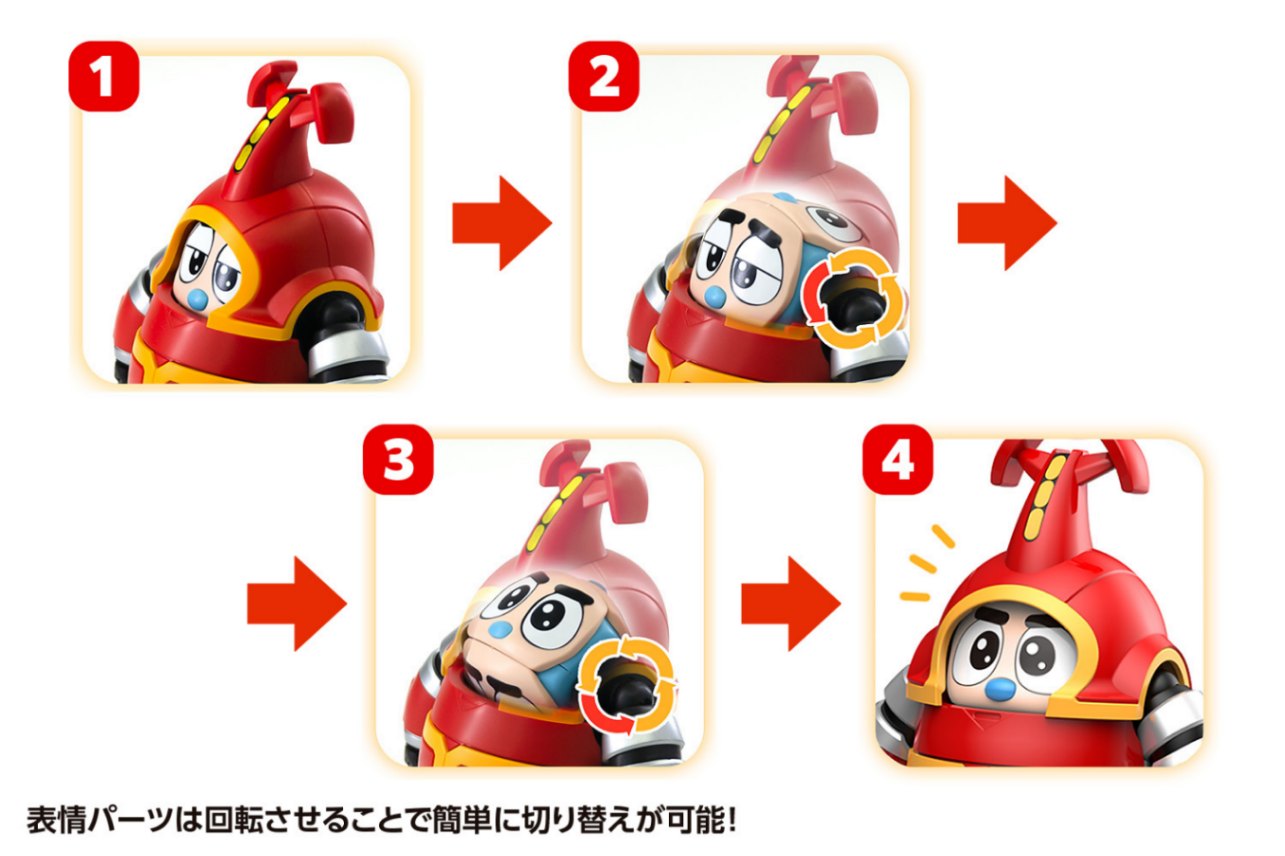 1

2

3

4

表情パーツは回転させることで簡単に切り替えが可能!