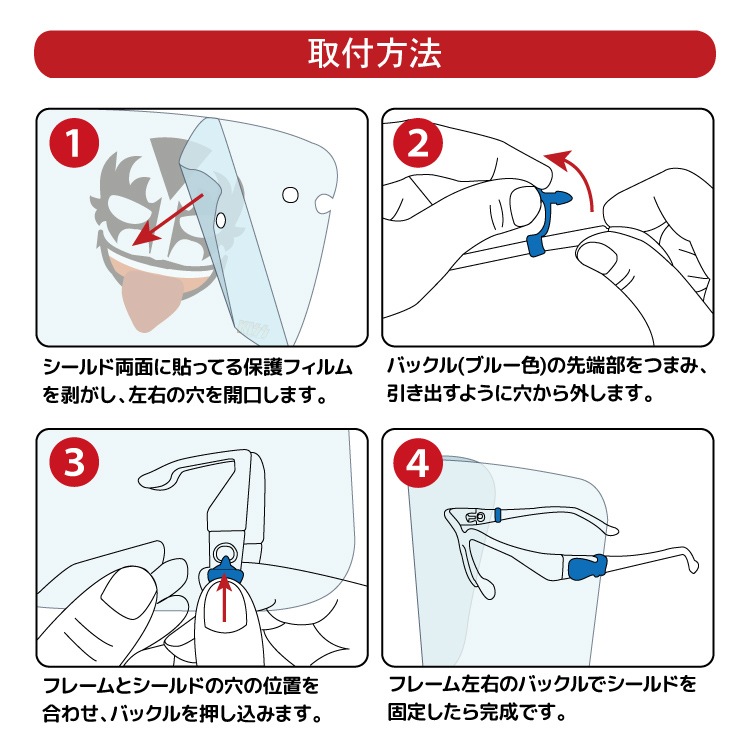 取付方法

1

シールド両面に貼ってる保護フィルムを剥がし、左右の穴を開口します。

2

バックル(ブルー色)の先端部をつまみ、引き出すように穴から外します。

3

フレームとシールドの穴の位置を合わせ、バックルを押し込みます。

4

フレーム左右のバックルでシールドを固定したら完成です。