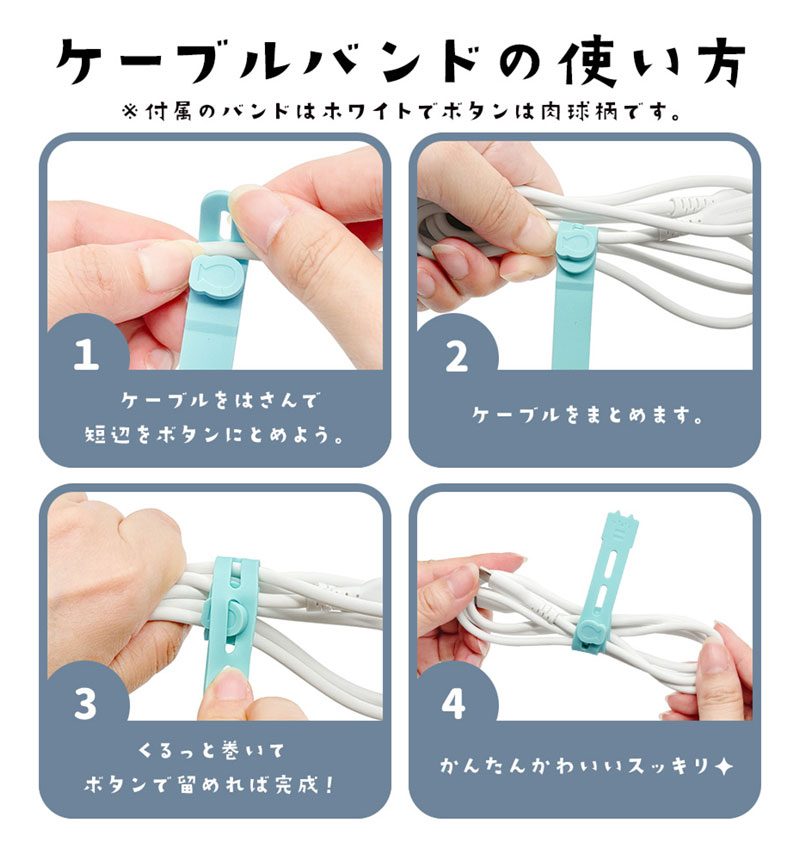 ケーブルバンドの使い方

※付属のバンドはホワイトでボタンは肉球柄です。

1

ケーブルをはさんで
短辺をボタンにとめよう。

2

ケーブルをまとめます。

3

くるっと巻いて
ボタンで留めれば完成!

4

かんたんかわいいスッキリ✦