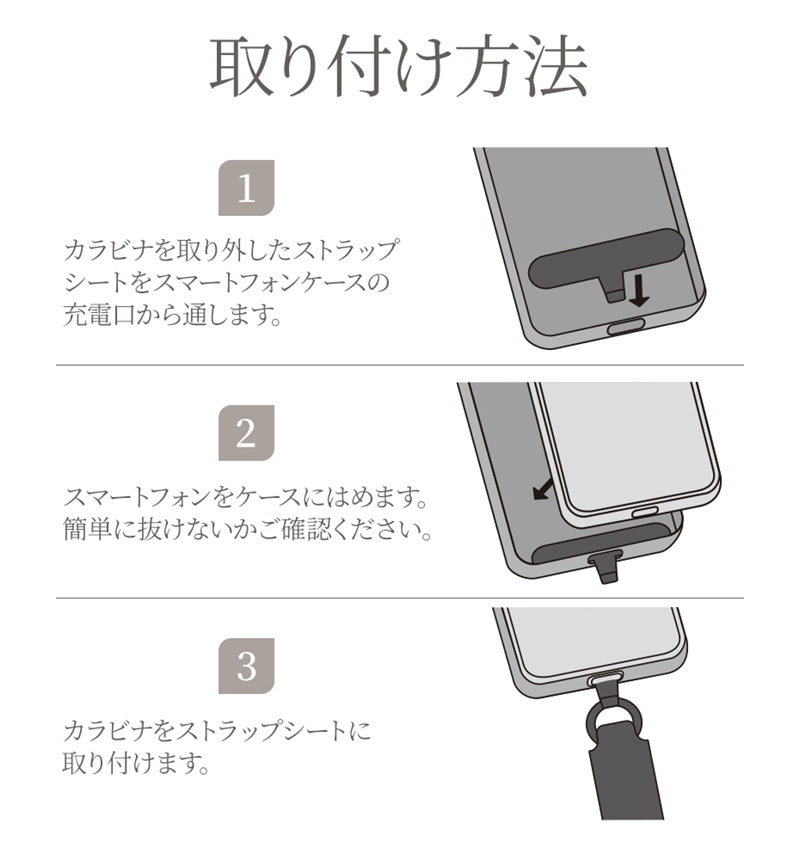 取り付け方法

1

カラビナを取り外したストラップシートをスマートフォンケースの充電口から通します。

2

スマートフォンをケースにはめます。簡単に抜けないかご確認ください。

3

カラビナをストラップシートに取り付けます。