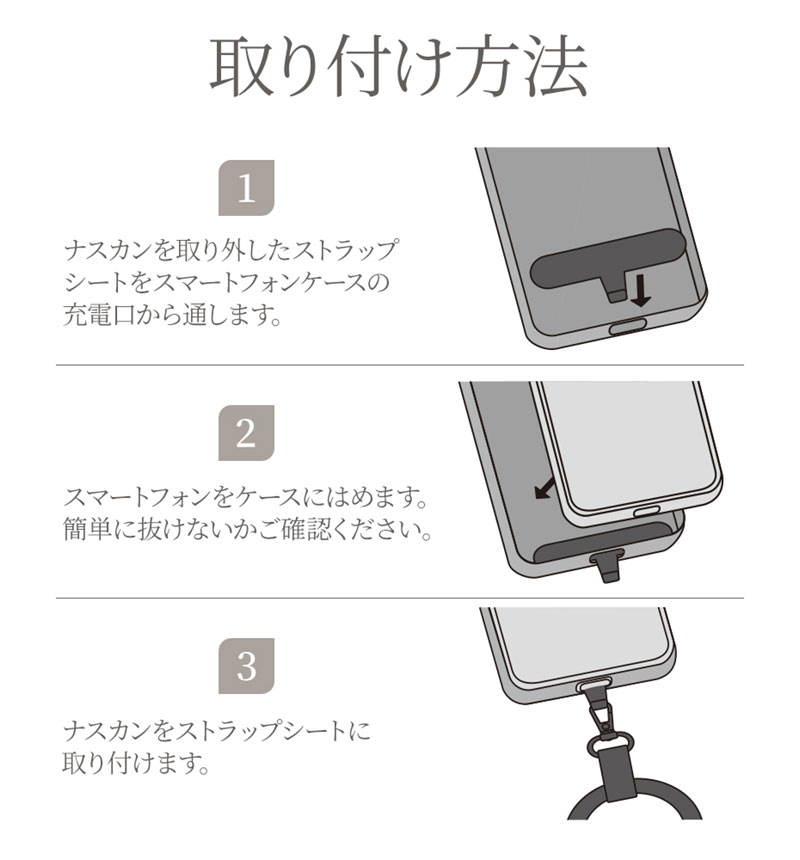 取り付け方法

1

ナスカンを取り外したストラップシートをスマートフォンケースの充電口から通します。

2

スマートフォンをケースにはめます。簡単に抜けないかご確認ください。

3

ナスカンをストラップシートに取り付けます。