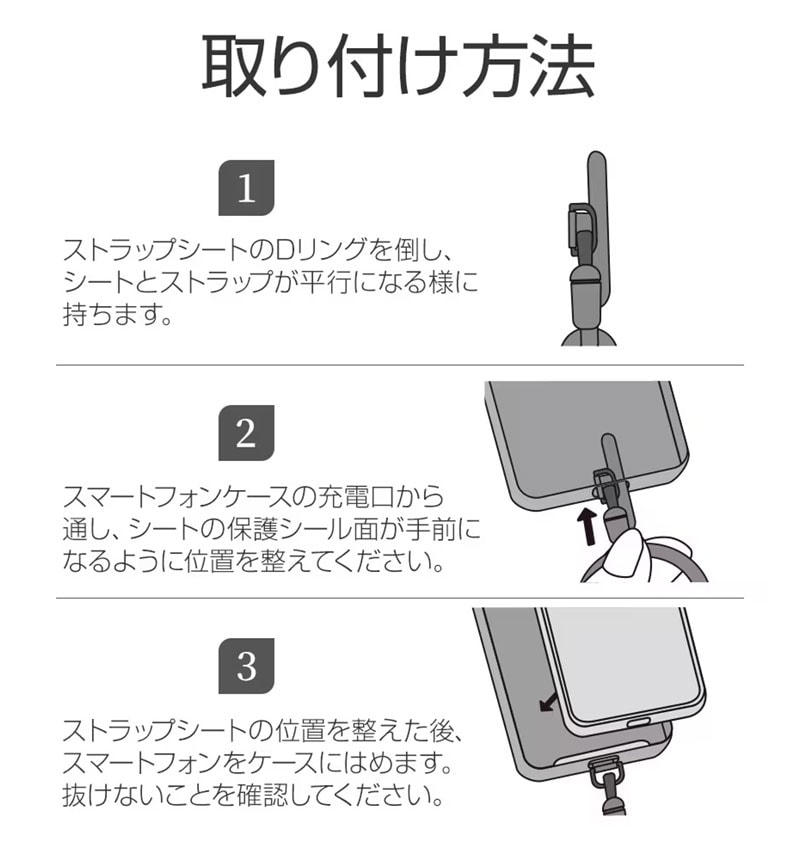 取り付け方法

1

ストラップシートのDリングを倒し、シートとストラップが平行になる様に持ちます。

2

スマートフォンケースの充電口から通し、シートの保護シール面が手前になるように位置を整えてください。

3

ストラップシートの位置を整えた後、スマートフォンをケースにはめます。抜けないことを確認してください。