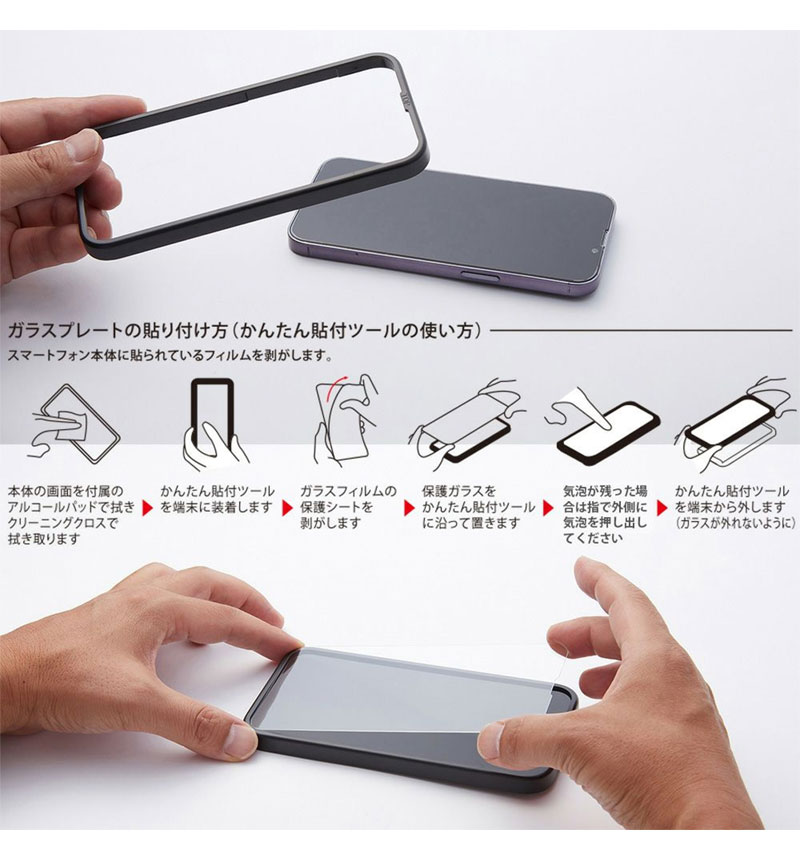 ガラスプレートの貼り付け方（かんたん貼付ツールの使い方）

スマートフォン本体に貼られているフィルムを剥がします。

本体の画面を付属のアルコールパッドで拭きクリーニングクロスで拭き取ります

かんたん貼付ツールを端末に装着します

ガラスフィルムの保護シートを剥がします

保護ガラスをかんたん貼付ツールに沿って置きます

気泡が残った場合は指で外側に気泡を押し出してください

かんたん貼付ツールを端末から外します（ガラスが外れないように）