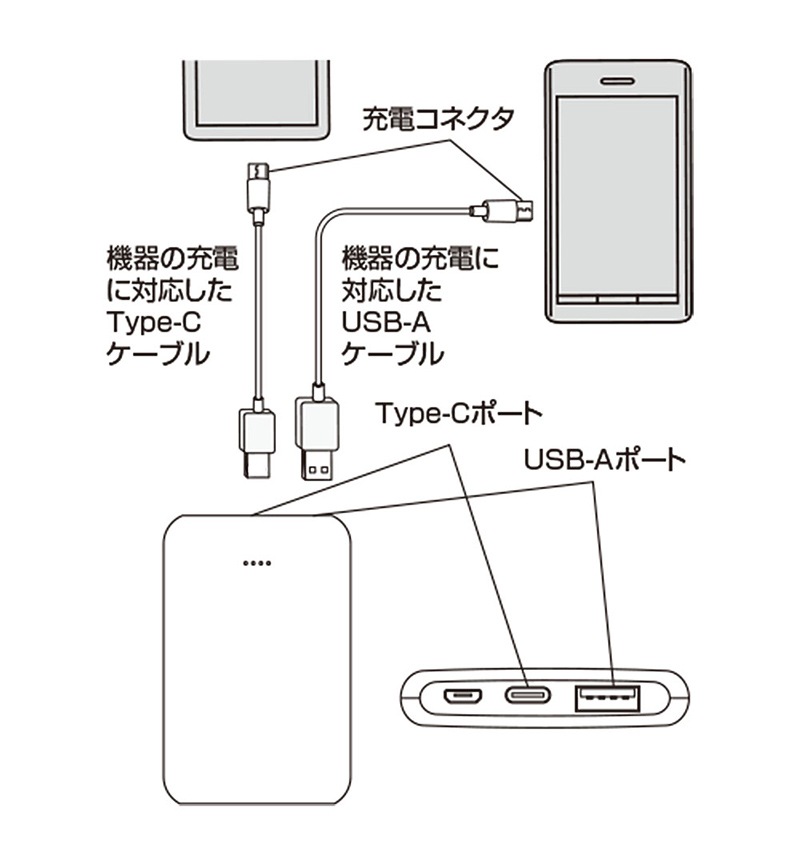 充電コネクタ

機器の充電に対応したType-Cケーブル

機器の充電に対応したUSB-Aケーブル

Type-Cポート

USB-Aポート